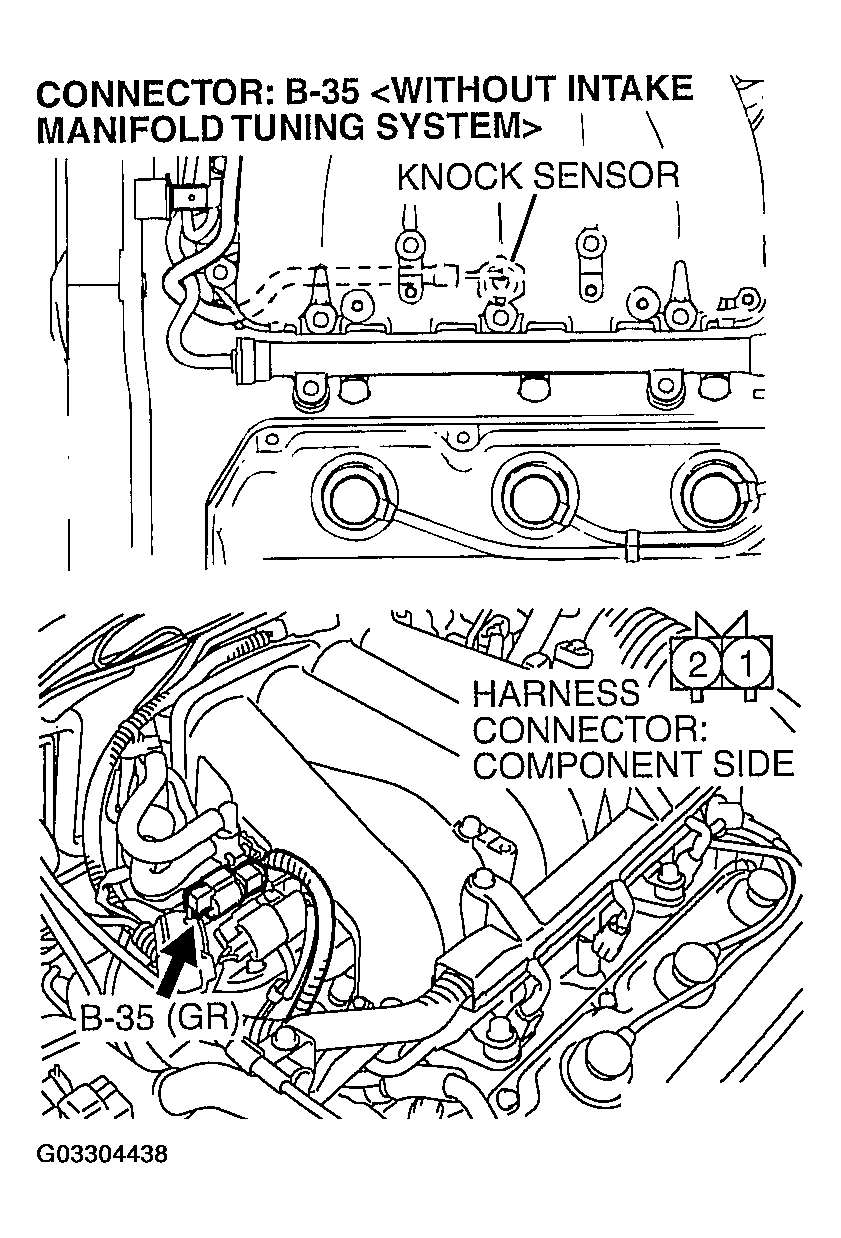 CONNECTOR: B-35 <WITHOUT INTAKE MANIFOLD TUNING SYSTEM>

KNOCK SENSOR

2 1

HARNESS CONNECTOR: COMPONENT SIDE

B-35 (GR)

G03304438