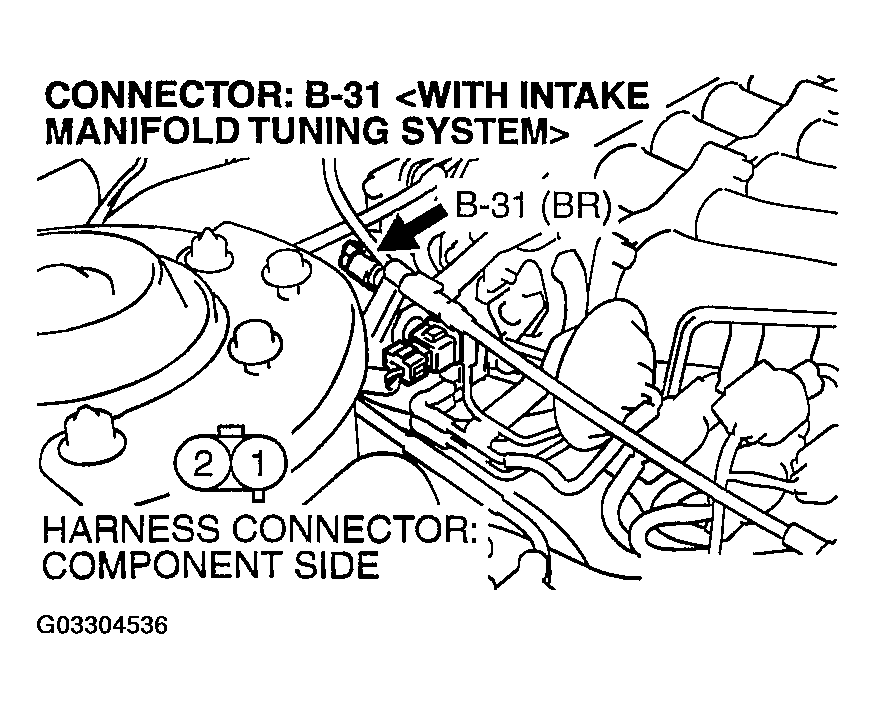 CONNECTOR: B-31 <WITH INTAKE MANIFOLD TUNING SYSTEM>

B-31 (BR)

2 1

HARNESS CONNECTOR: COMPONENT SIDE

G03304536