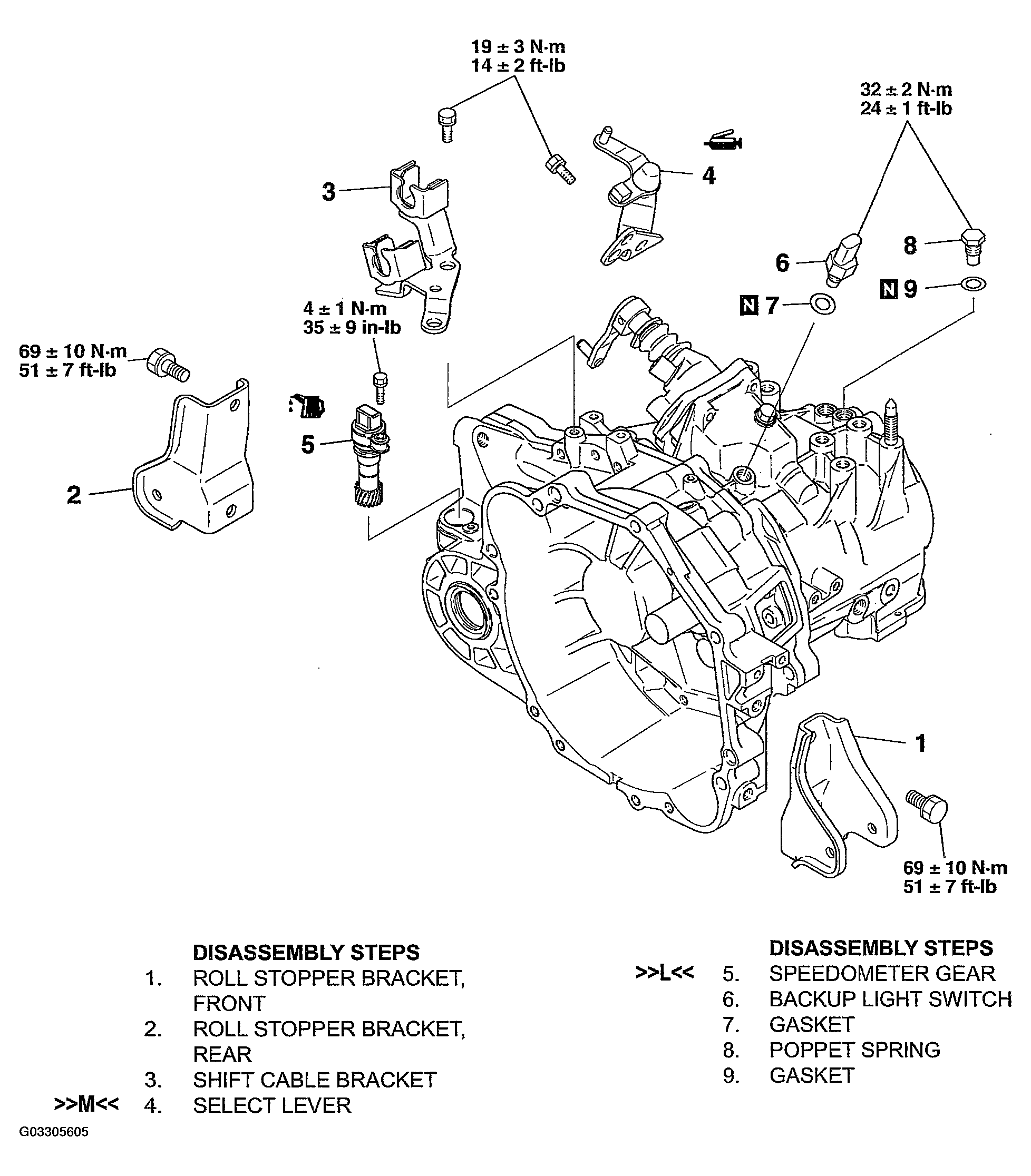 19 ± 3 N·m
14 ± 2 ft-lb

32 ± 2 N·m
24 ± 1 ft-lb

3

4

8

6

N 9

N 7

4 ± 1 N·m
35 ± 9 in-lb

69 ± 10 N·m
51 ± 7 ft-lb

5

2

1

69 ± 10 N·m
51 ± 7 ft-lb

DISASSEMBLY STEPS
1. ROLL STOPPER BRACKET, FRONT
2. ROLL STOPPER BRACKET, REAR
3. SHIFT CABLE BRACKET
>>M<< 4. SELECT LEVER

DISASSEMBLY STEPS
>>L<< 5. SPEEDOMETER GEAR
6. BACKUP LIGHT SWITCH
7. GASKET
8. POPPET SPRING
9. GASKET

G03305605