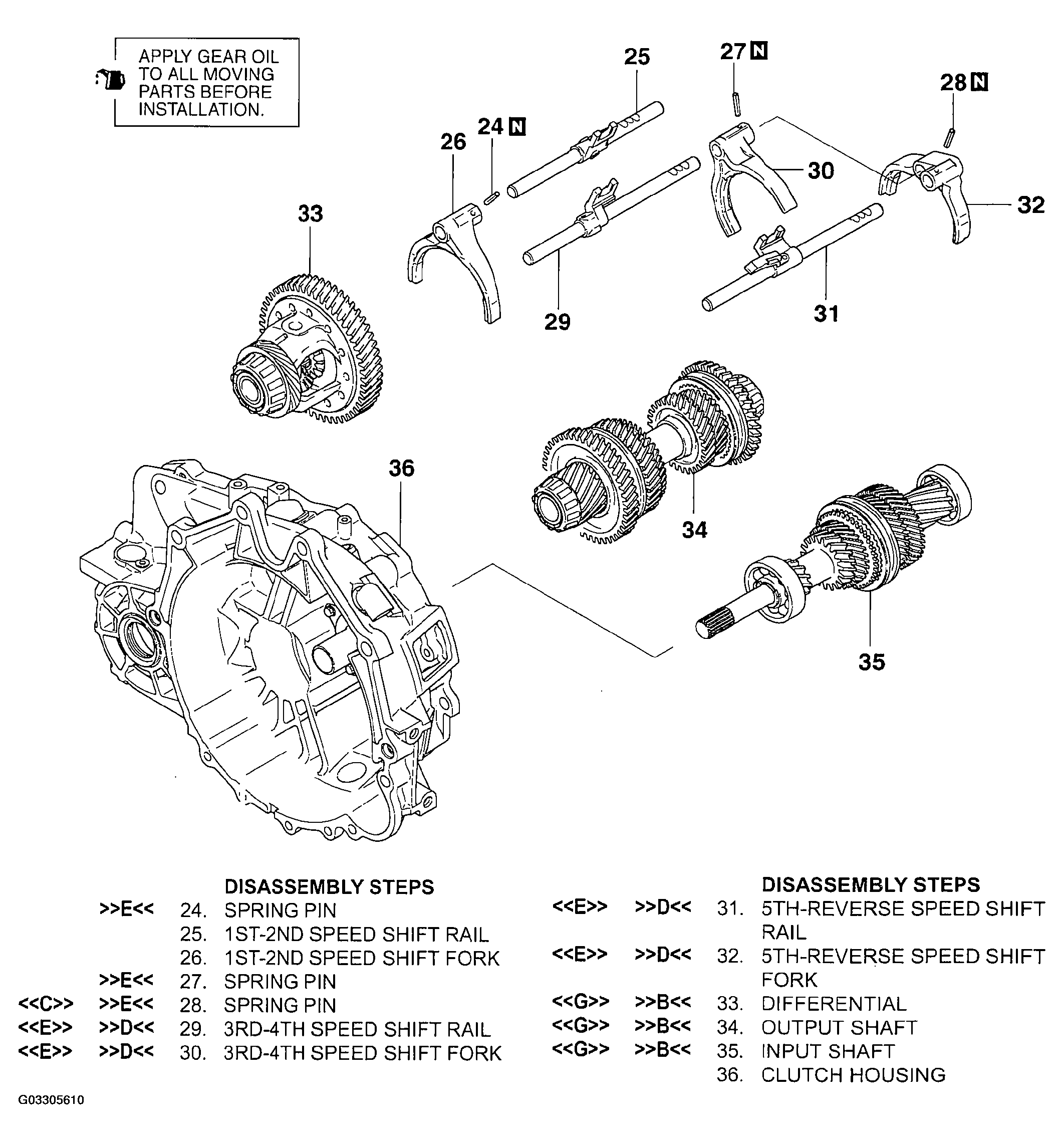 APPLY GEAR OIL TO ALL MOVING PARTS BEFORE INSTALLATION.

25
27 N
28 N
24 N
26
30
32
33
29
31
36
34
35

DISASSEMBLY STEPS
>>E<< 24. SPRING PIN
25. 1ST-2ND SPEED SHIFT RAIL
26. 1ST-2ND SPEED SHIFT FORK
>>E<< 27. SPRING PIN
<<C>> >>E<< 28. SPRING PIN
<<E>> >>D<< 29. 3RD-4TH SPEED SHIFT RAIL
<<E>> >>D<< 30. 3RD-4TH SPEED SHIFT FORK

DISASSEMBLY STEPS
<<E>> >>D<< 31. 5TH-REVERSE SPEED SHIFT RAIL
<<E>> >>D<< 32. 5TH-REVERSE SPEED SHIFT FORK
<<G>> >>B<< 33. DIFFERENTIAL
<<G>> >>B<< 34. OUTPUT SHAFT
<<G>> >>B<< 35. INPUT SHAFT
36. CLUTCH HOUSING

G03305610