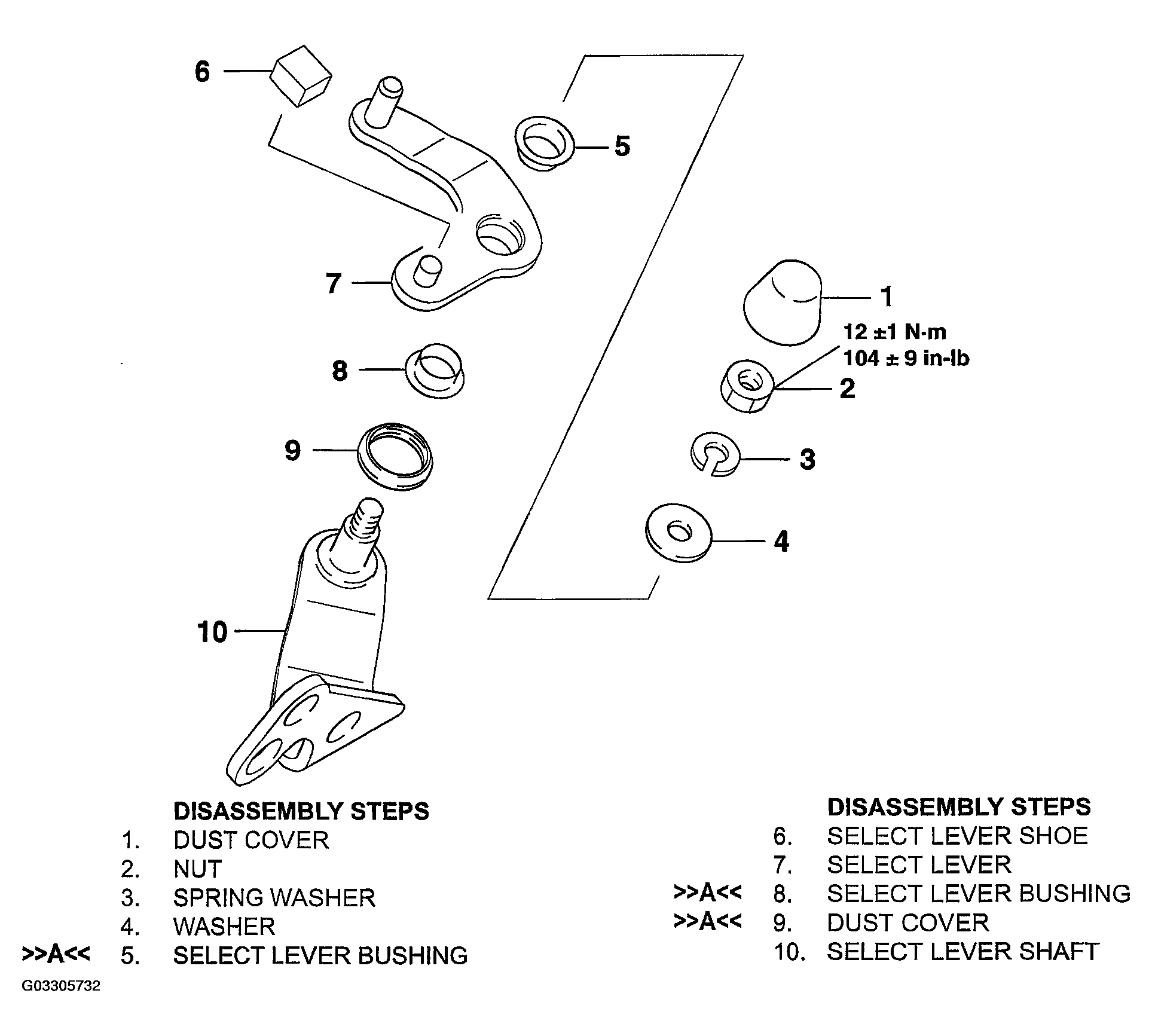 6
5
7
1
12 ±1 N·m
104 ± 9 in-lb
8
2
9
3
4
10

DISASSEMBLY STEPS
1. DUST COVER
2. NUT
3. SPRING WASHER
4. WASHER
>>A<< 5. SELECT LEVER BUSHING

DISASSEMBLY STEPS
6. SELECT LEVER SHOE
7. SELECT LEVER
>>A<< 8. SELECT LEVER BUSHING
>>A<< 9. DUST COVER
10. SELECT LEVER SHAFT

G03305732