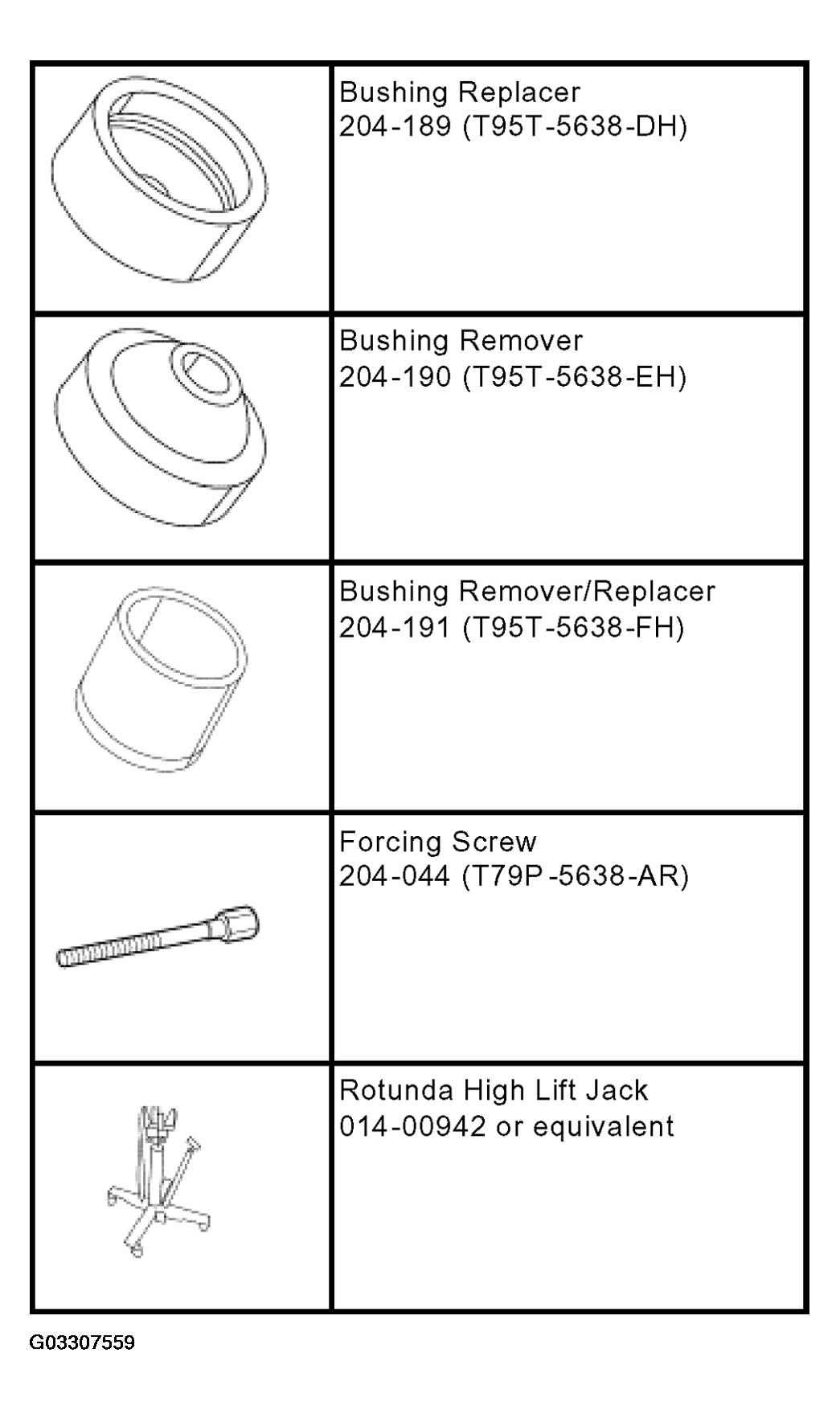 |  |  |
|---|---|
|  | Bushing Replacer 204-189 (T95T-5638-DH) |
|  | Bushing Remover 204-190 (T95T-5638-EH) |
|  | Bushing Remover/Replacer 204-191 (T95T-5638-FH) |
|  | Forcing Screw 204-044 (T79P-5638-AR) |
|  | Rotunda High Lift Jack 014-00942 or equivalent |

G03307559