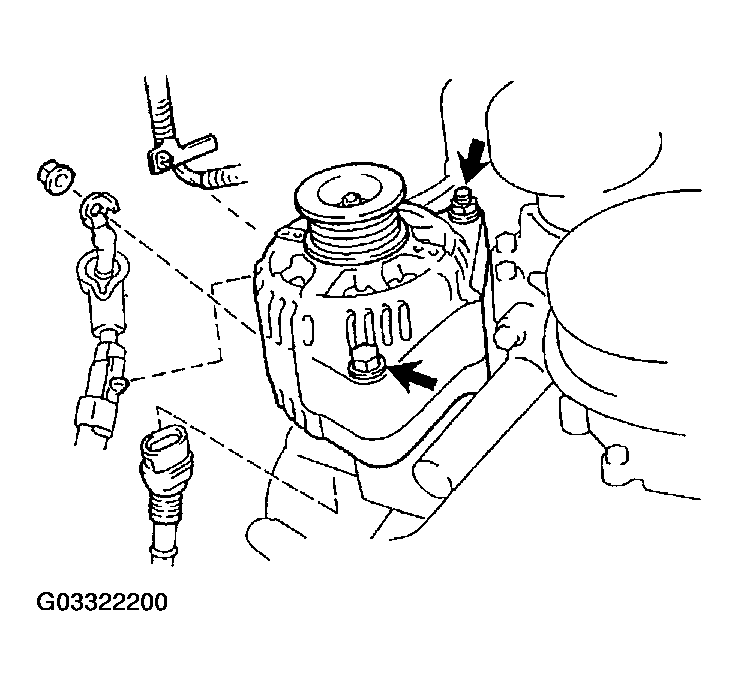 G03322200