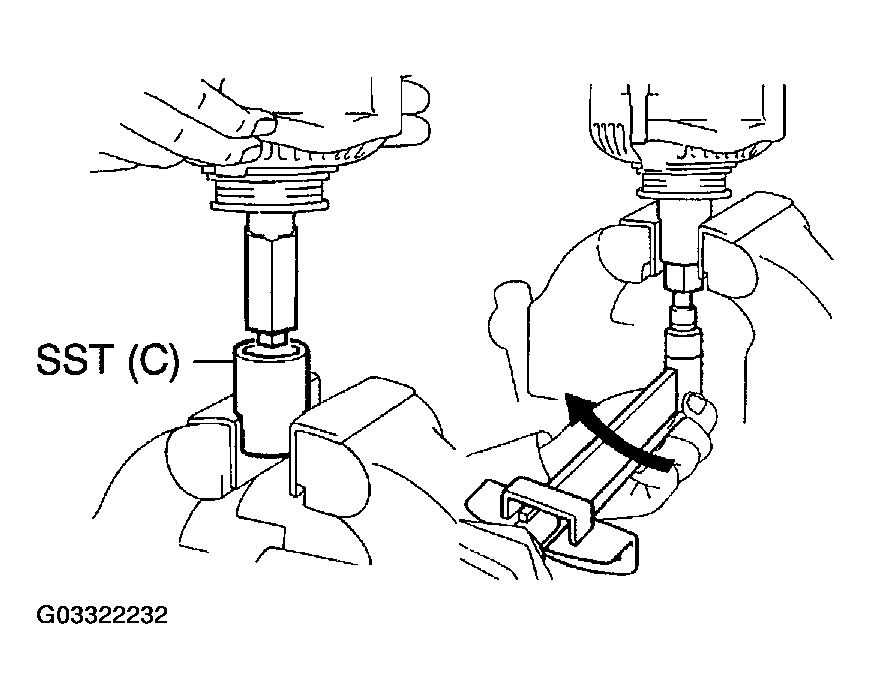 SST (C)

G03322232