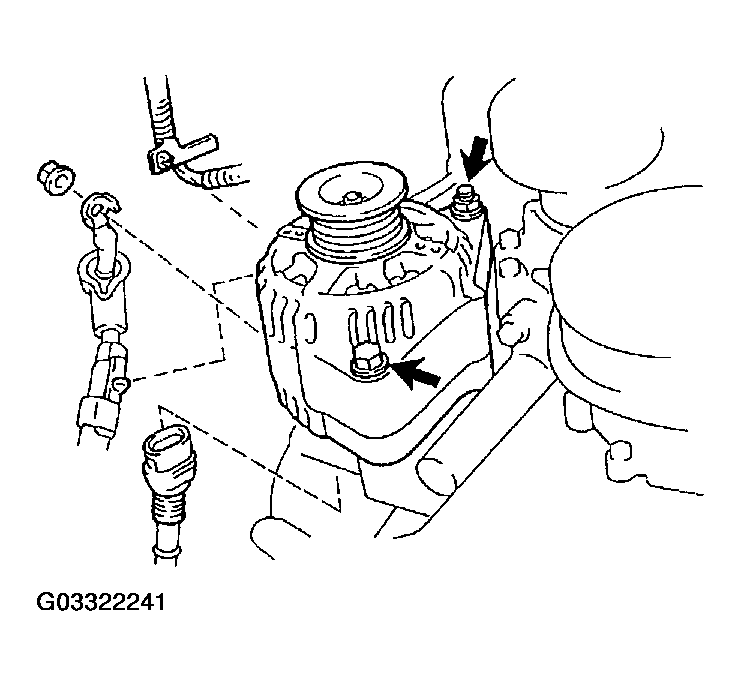 G03322241