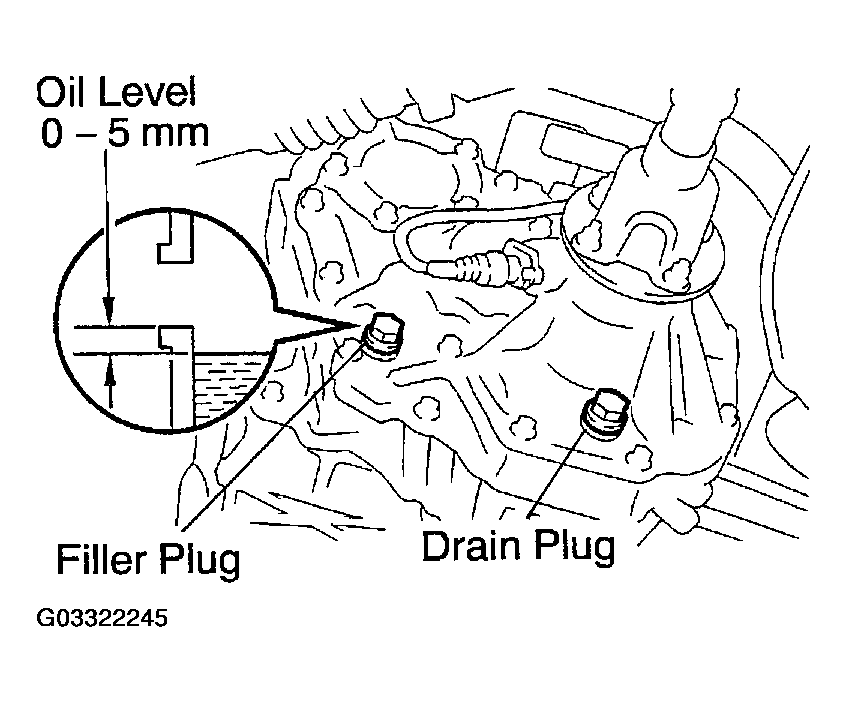 Oil Level
0 – 5 mm

Filler Plug

Drain Plug

G03322245