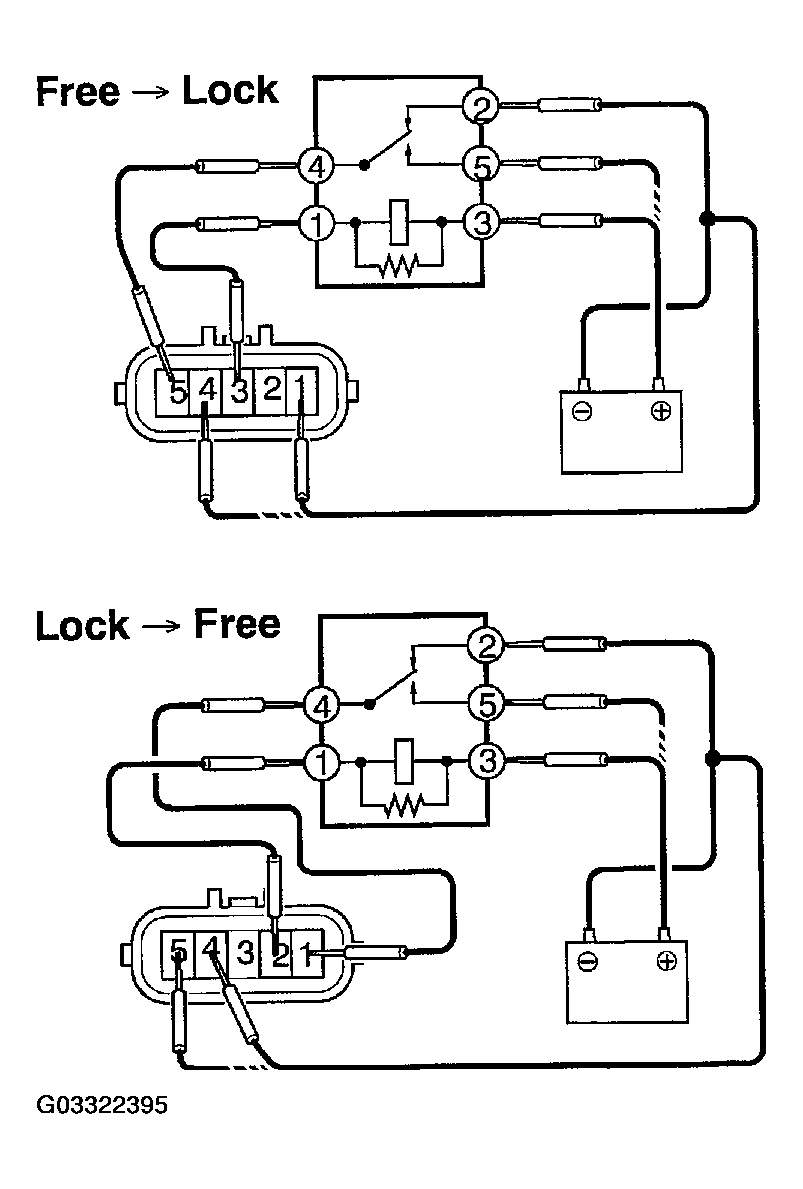 Free → Lock

2

4

5

1

3

5 4 3 2 1

⊖ ⊕

Lock → Free

2

4

5

1

3

5 4 3 2 1

⊖ ⊕

G03322395