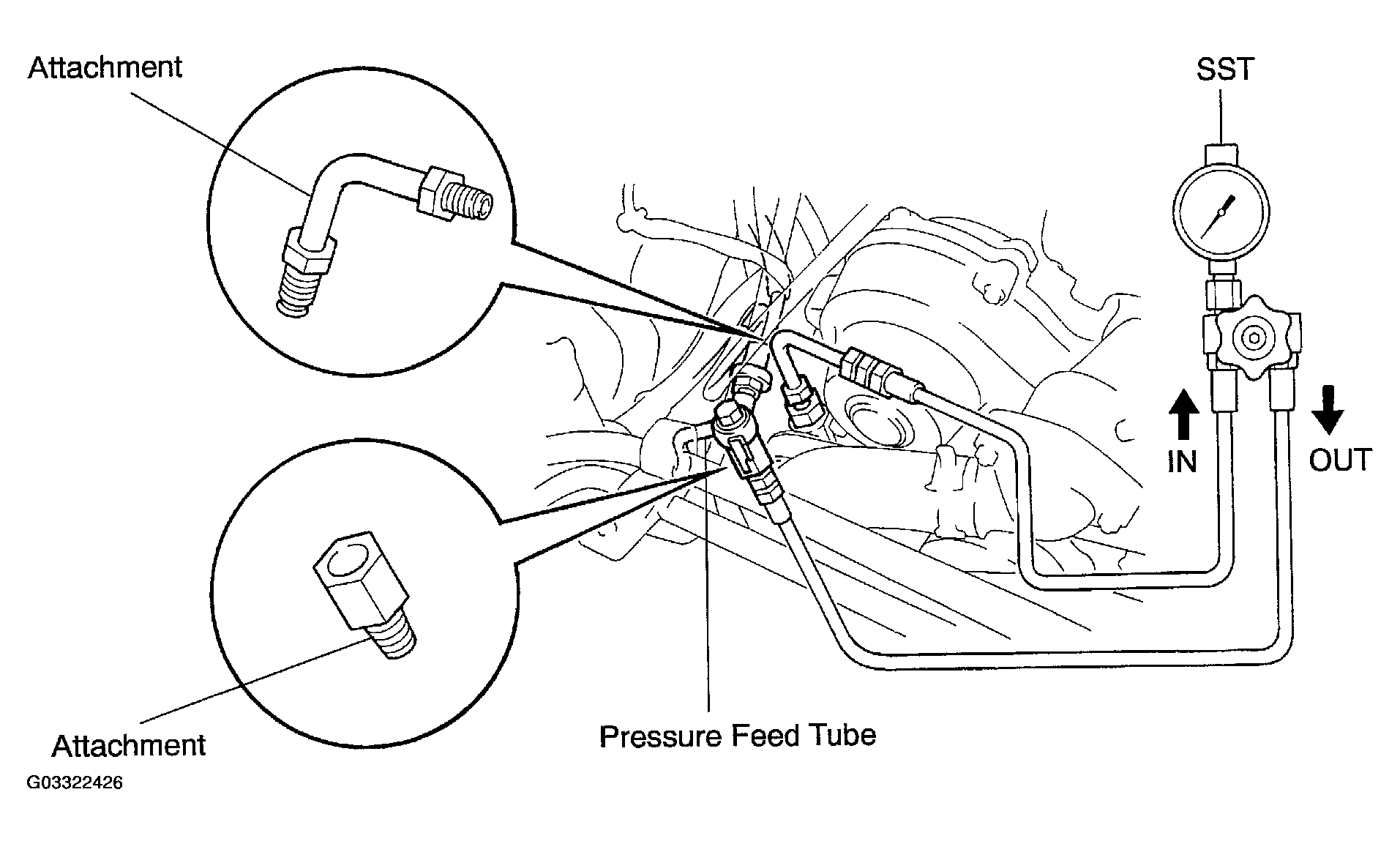 Attachment

SST

IN

OUT

Attachment

Pressure Feed Tube

G03322426