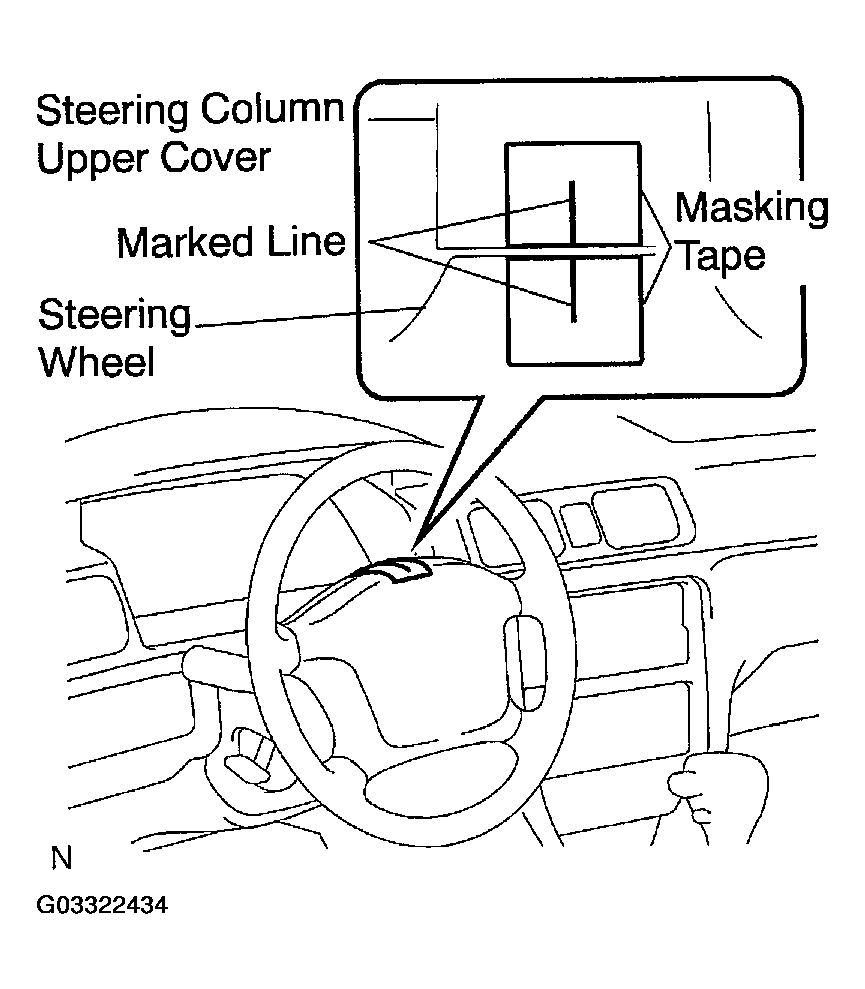 Steering Column Upper Cover

Marked Line

Masking Tape

Steering Wheel

N

G03322434