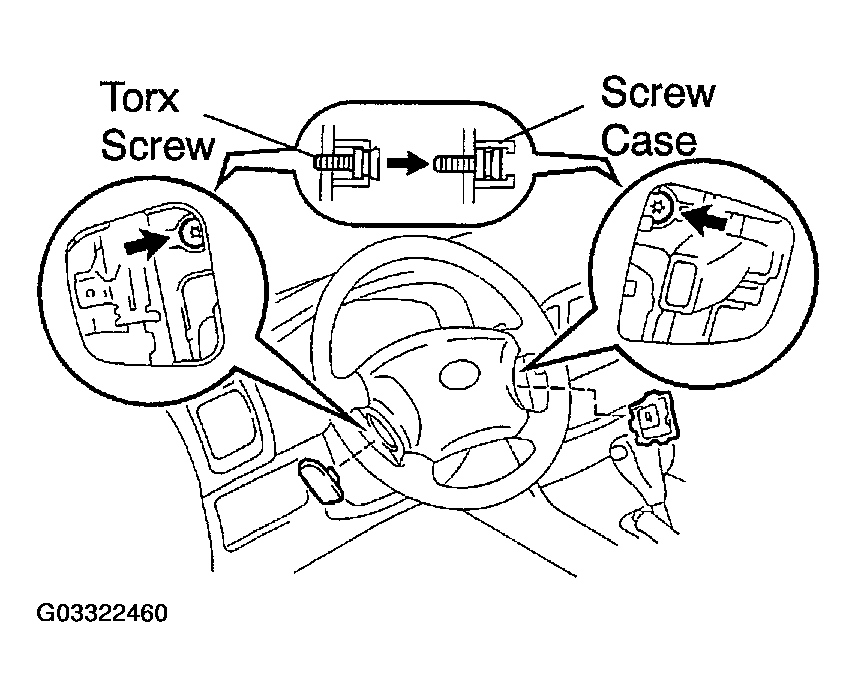 Torx Screw

Screw Case

G03322460