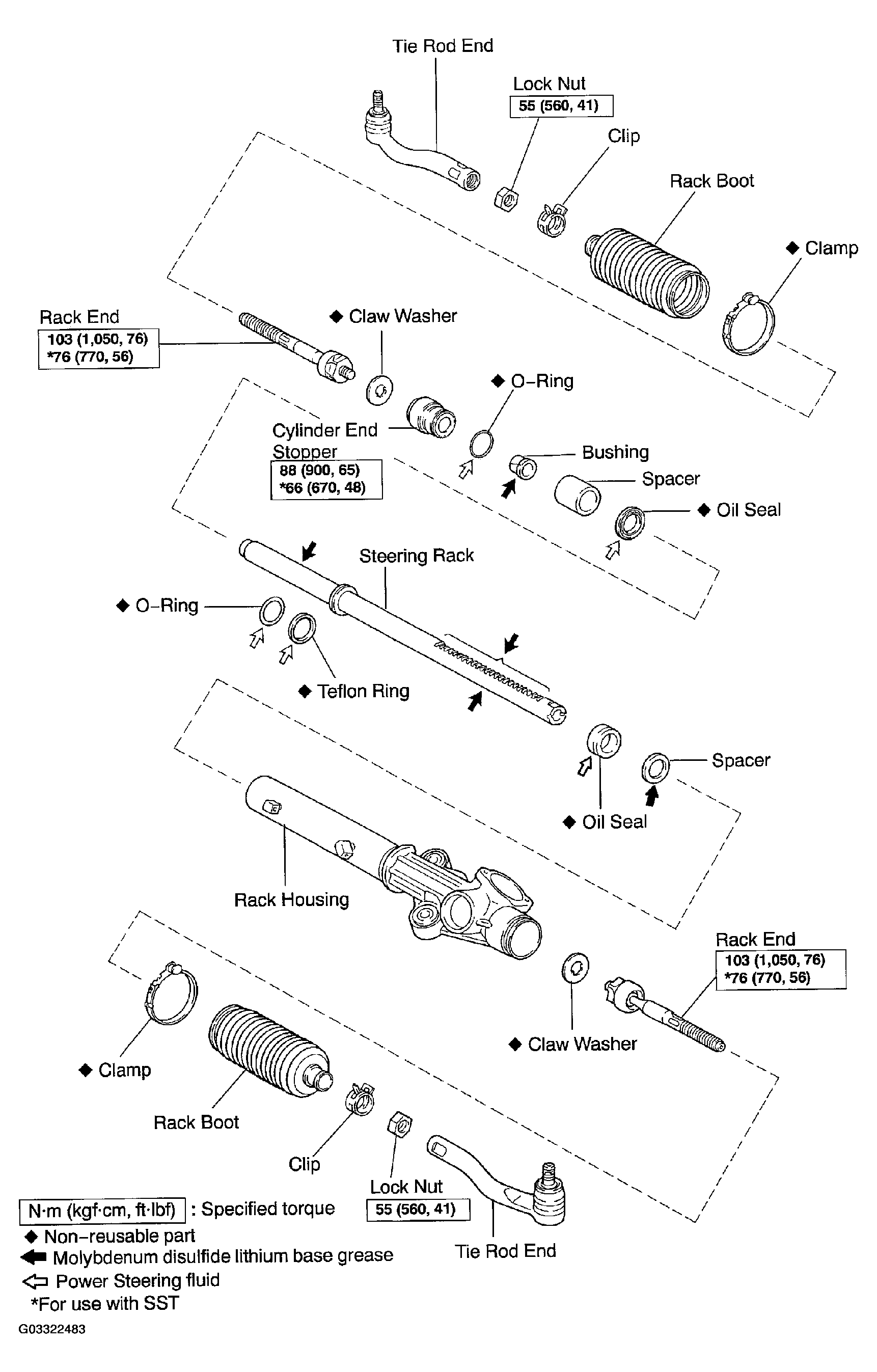 Tie Rod End

Lock Nut
55 (560, 41)

Clip

Rack Boot

◆ Clamp

Rack End
103 (1,050, 76)
*76 (770, 56)

◆ Claw Washer

◆ O–Ring

Cylinder End Stopper
88 (900, 65)
*66 (670, 48)

Bushing

Spacer

◆ Oil Seal

Steering Rack

◆ O–Ring

◆ Teflon Ring

Spacer

◆ Oil Seal

Rack Housing

Rack End
103 (1,050, 76)
*76 (770, 56)

◆ Claw Washer

◆ Clamp

Rack Boot

Clip

Lock Nut
55 (560, 41)

Tie Rod End

N·m (kgf·cm, ft·lbf) : Specified torque
◆ Non–reusable part
Molybdenum disulfide lithium base grease
Power Steering fluid
*For use with SST

G03322483