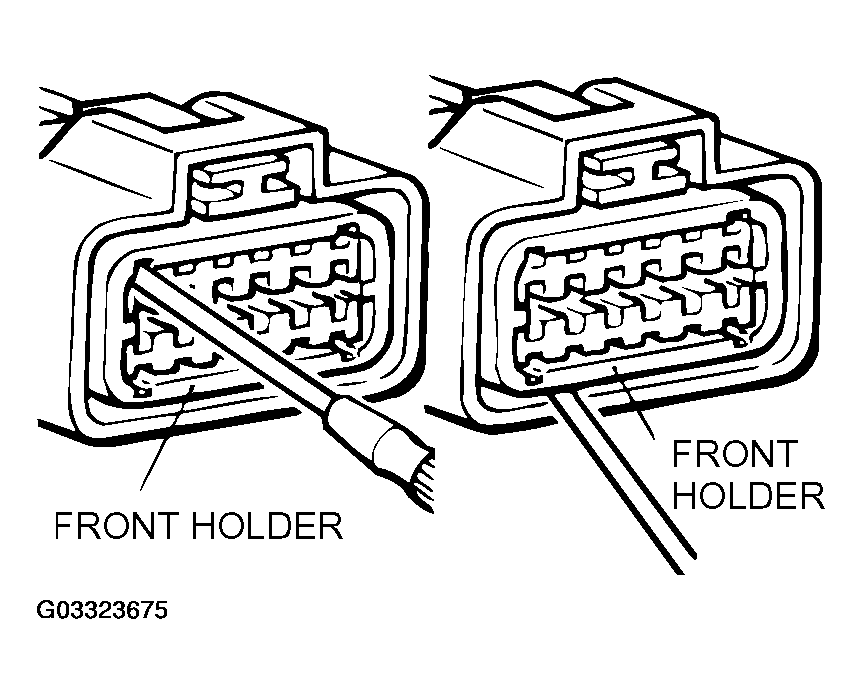 FRONT HOLDER

FRONT HOLDER

G03323675