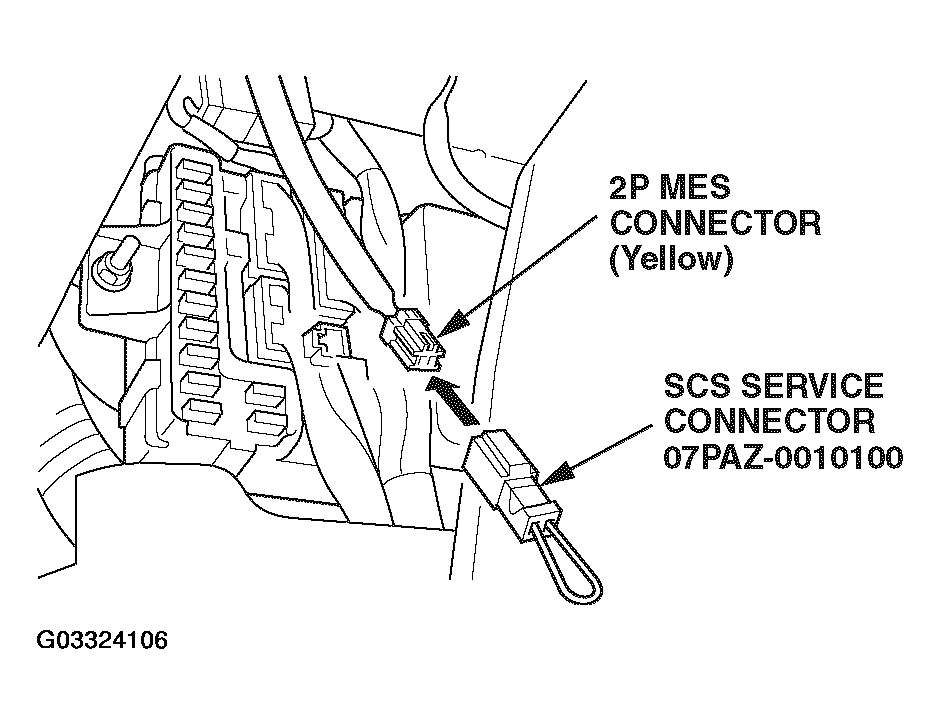 2P MES CONNECTOR (Yellow)

SCS SERVICE CONNECTOR 07PAZ-0010100

G03324106