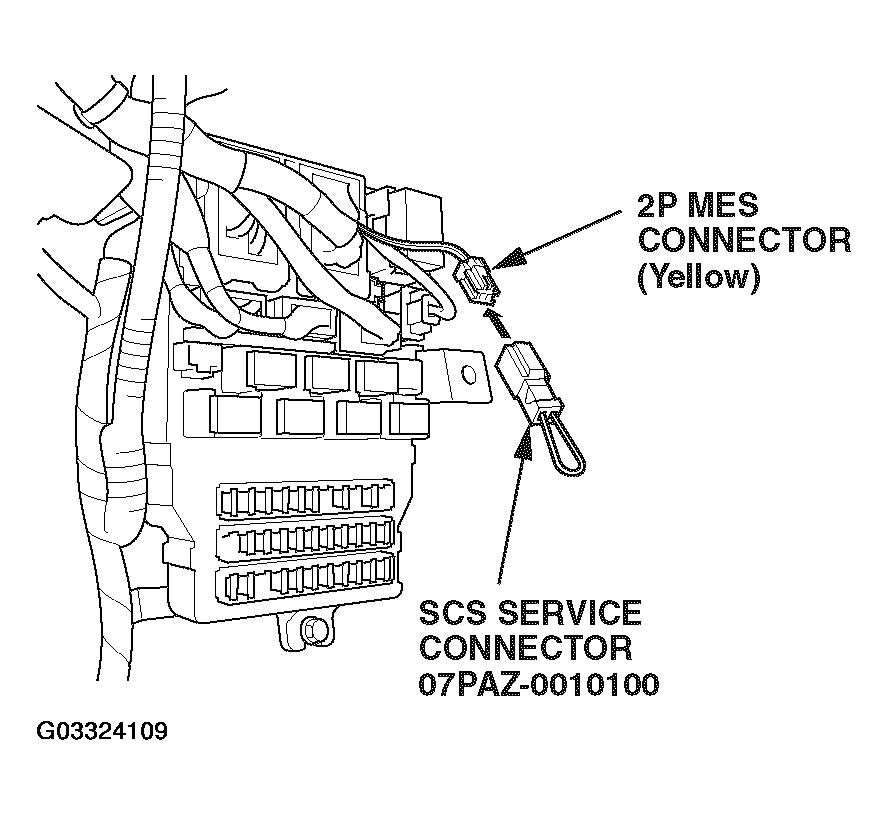 2P MES CONNECTOR (Yellow)

SCS SERVICE CONNECTOR 07PAZ-0010100

G03324109