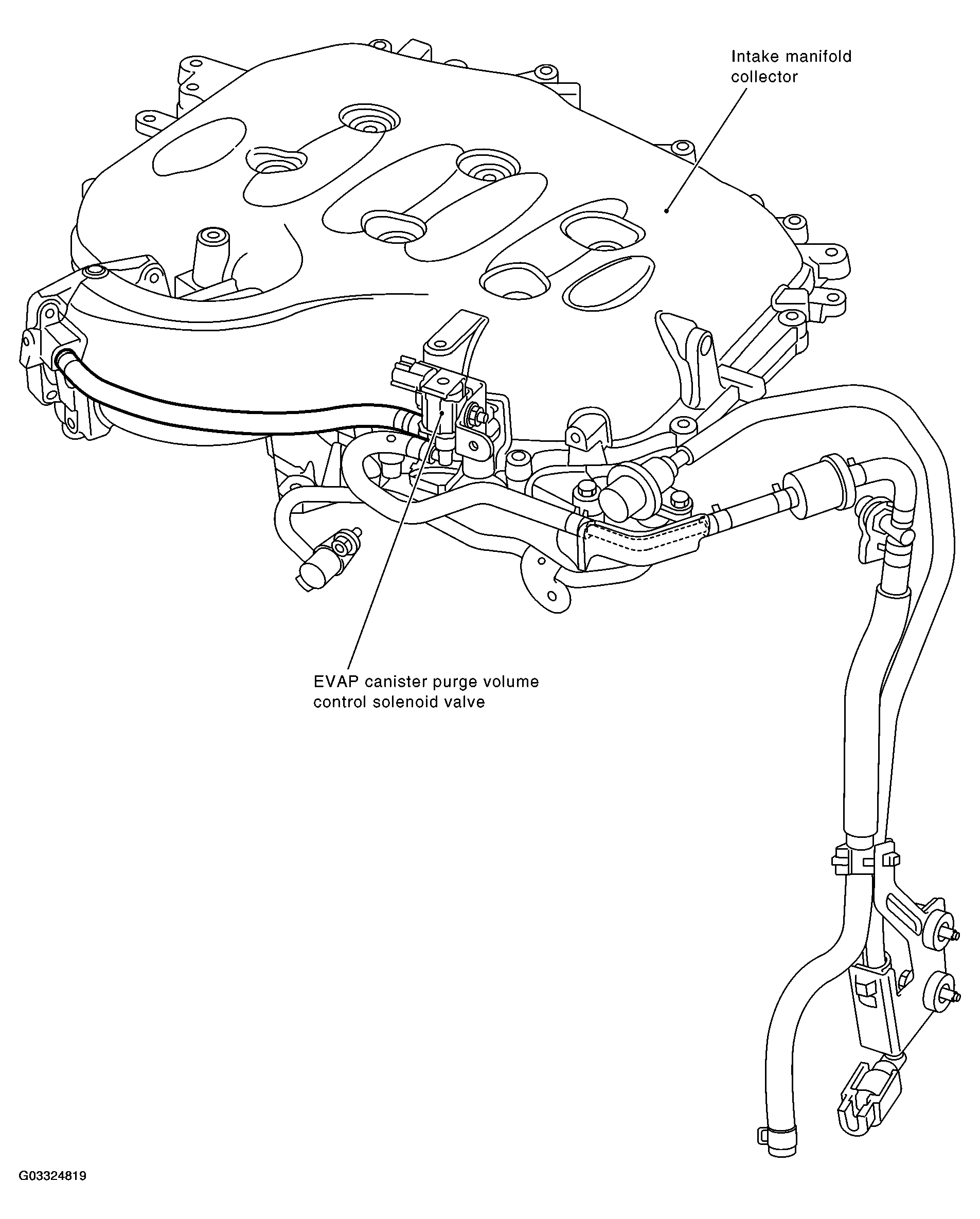 Intake manifold collector

EVAP canister purge volume control solenoid valve

G03324819