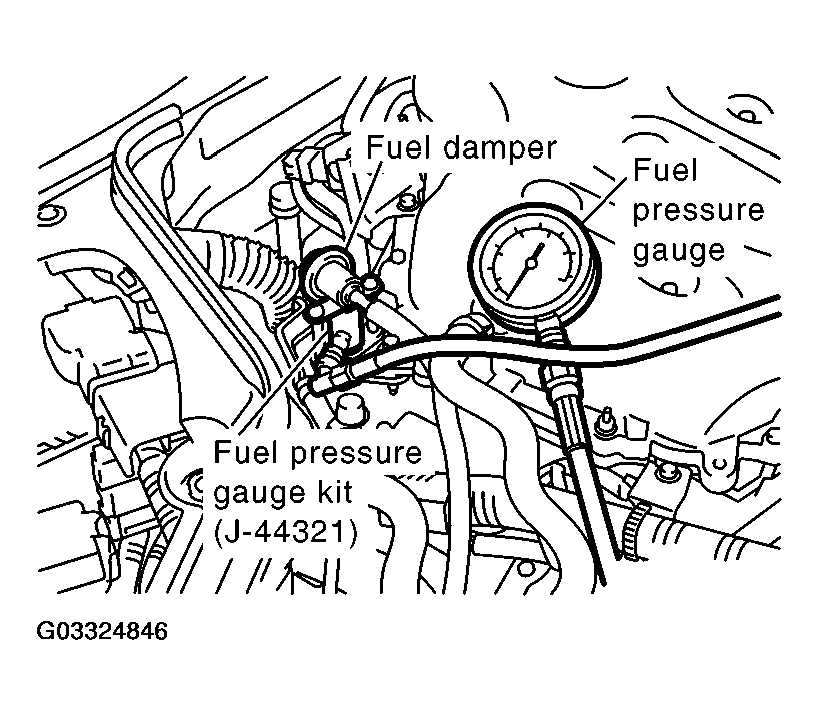 Fuel damper

Fuel pressure gauge

Fuel pressure gauge kit (J-44321)

G03324846