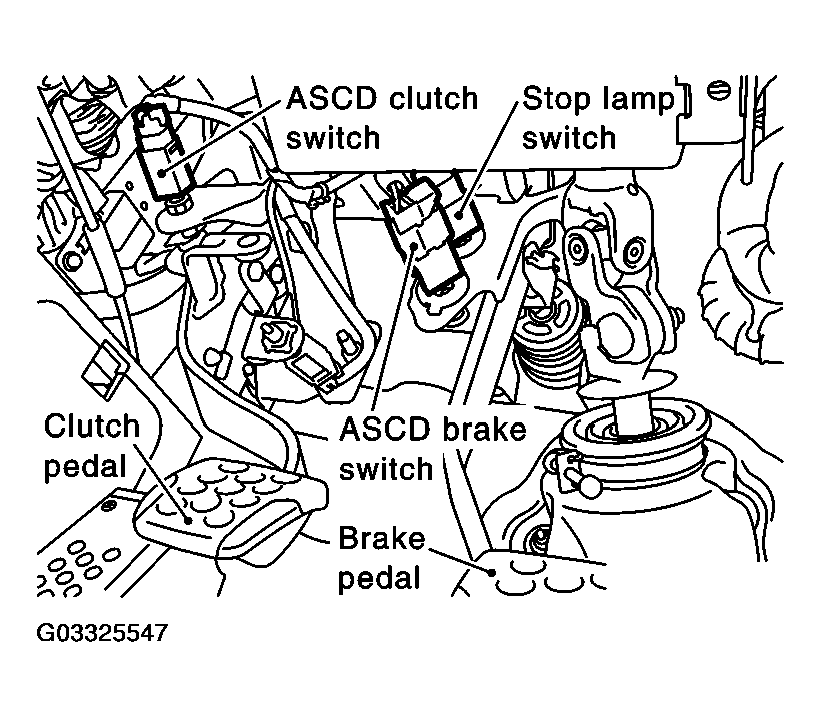 ASCD clutch switch

Stop lamp switch

Clutch pedal

ASCD brake switch

Brake pedal

G03325547