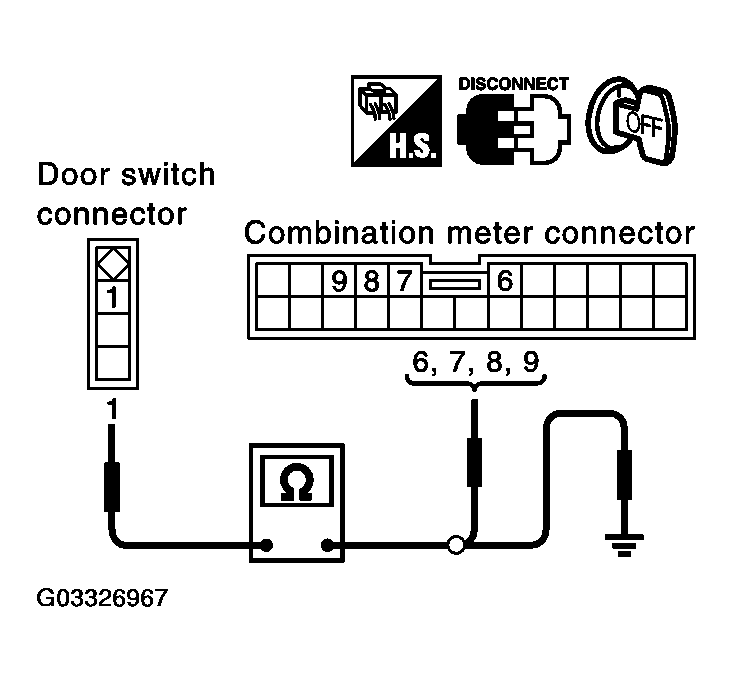 H.S.

DISCONNECT

OFF

Door switch connector

1

1

Combination meter connector

9 8 7 6

6, 7, 8, 9

Ω

G03326967