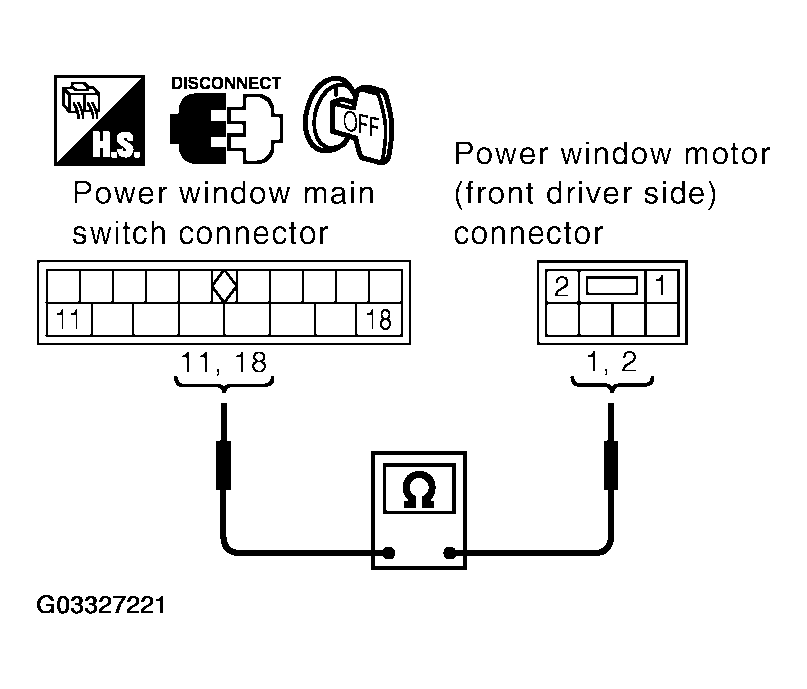 H.S.

DISCONNECT

OFF

Power window main switch connector

11

18

11, 18

Power window motor (front driver side) connector

2

1

1, 2

Ω

G03327221