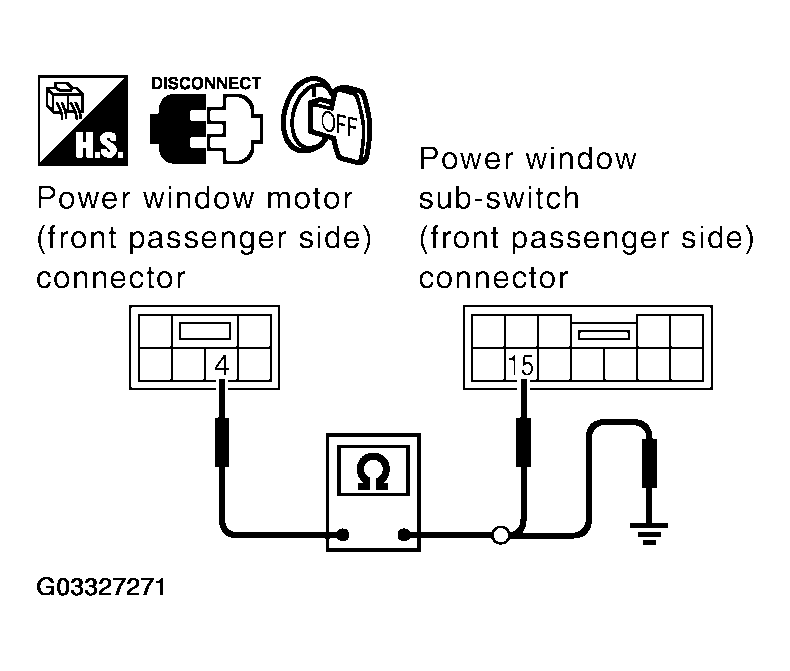 H.S.

DISCONNECT

OFF

Power window motor (front passenger side) connector

Power window sub-switch (front passenger side) connector

4

15

Ω

G03327271