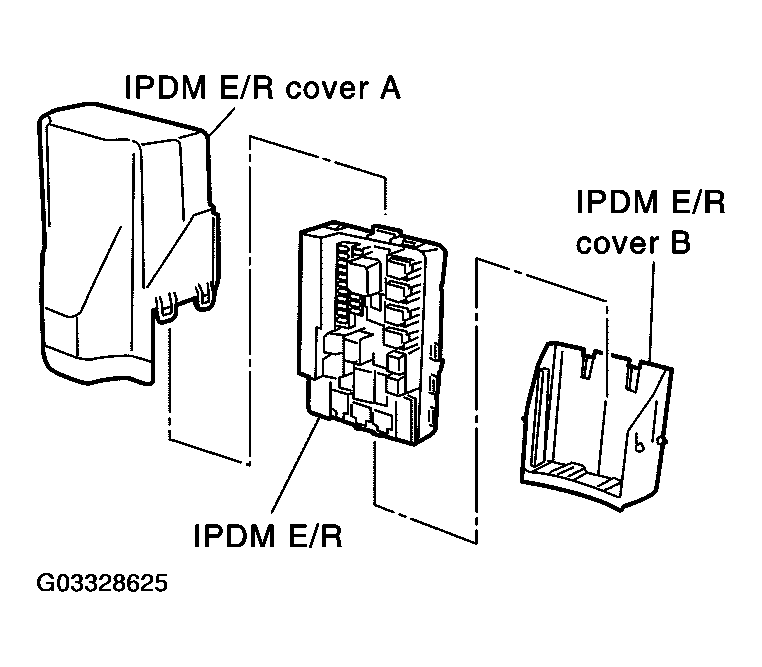 IPDM E/R cover A

IPDM E/R cover B

IPDM E/R

G03328625