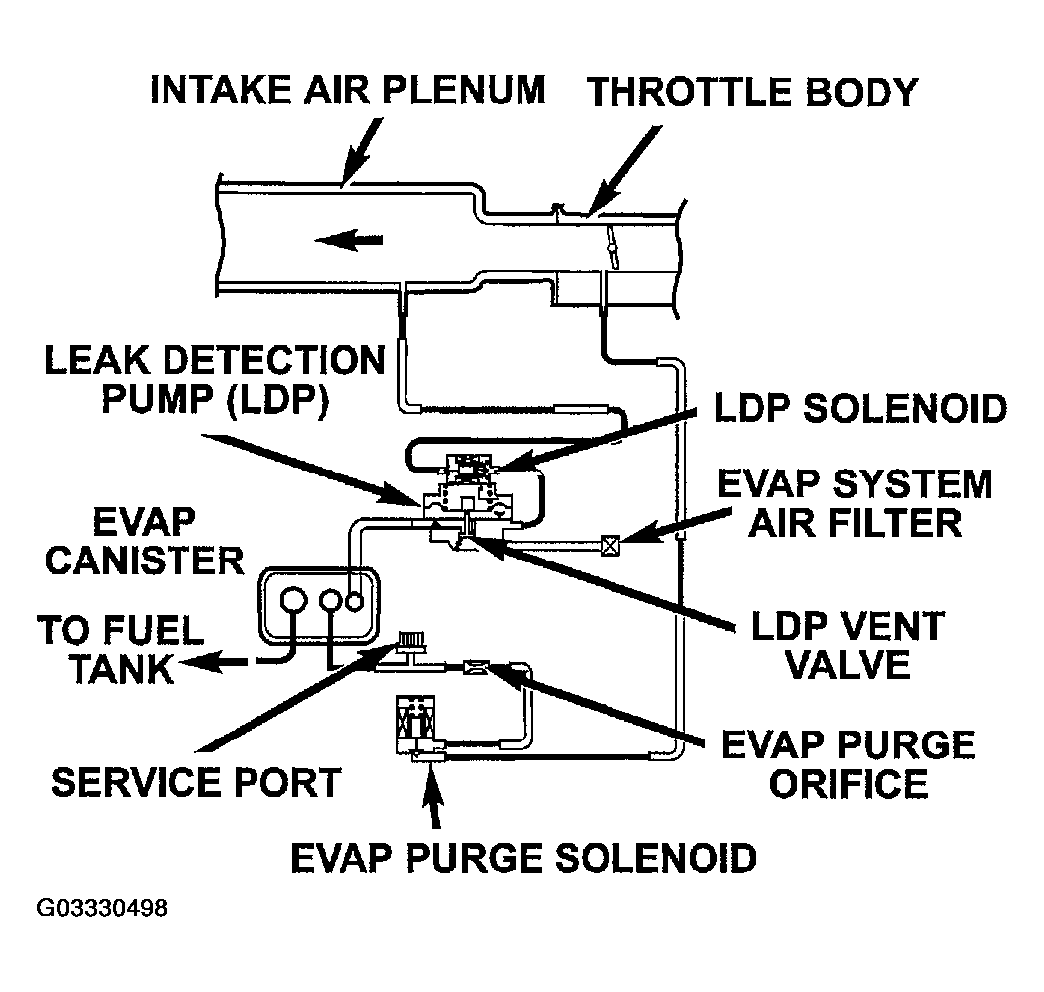 INTAKE AIR PLENUM
THROTTLE BODY
LEAK DETECTION PUMP (LDP)
LDP SOLENOID
EVAP SYSTEM AIR FILTER
EVAP CANISTER
TO FUEL TANK
LDP VENT VALVE
SERVICE PORT
EVAP PURGE ORIFICE
EVAP PURGE SOLENOID
G03330498