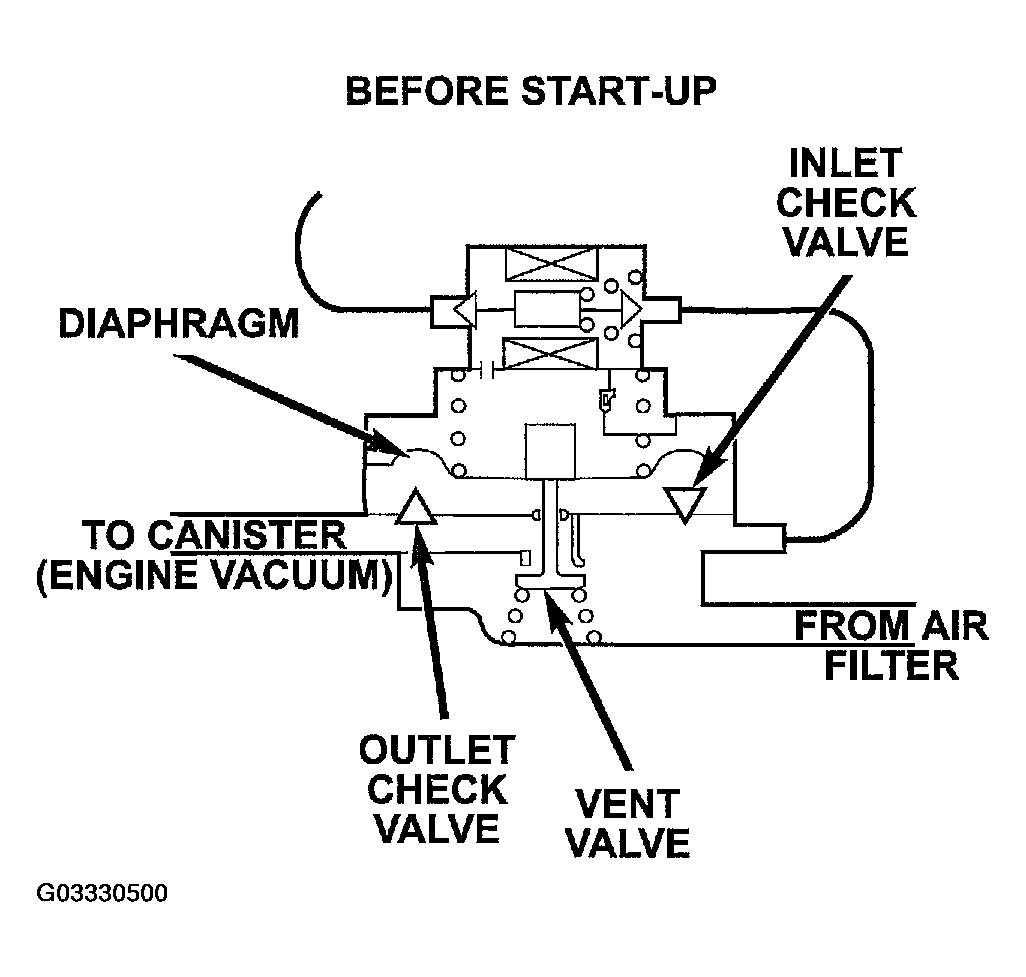 BEFORE START-UP

INLET CHECK VALVE

DIAPHRAGM

TO CANISTER (ENGINE VACUUM)

FROM AIR FILTER

OUTLET CHECK VALVE

VENT VALVE

G03330500