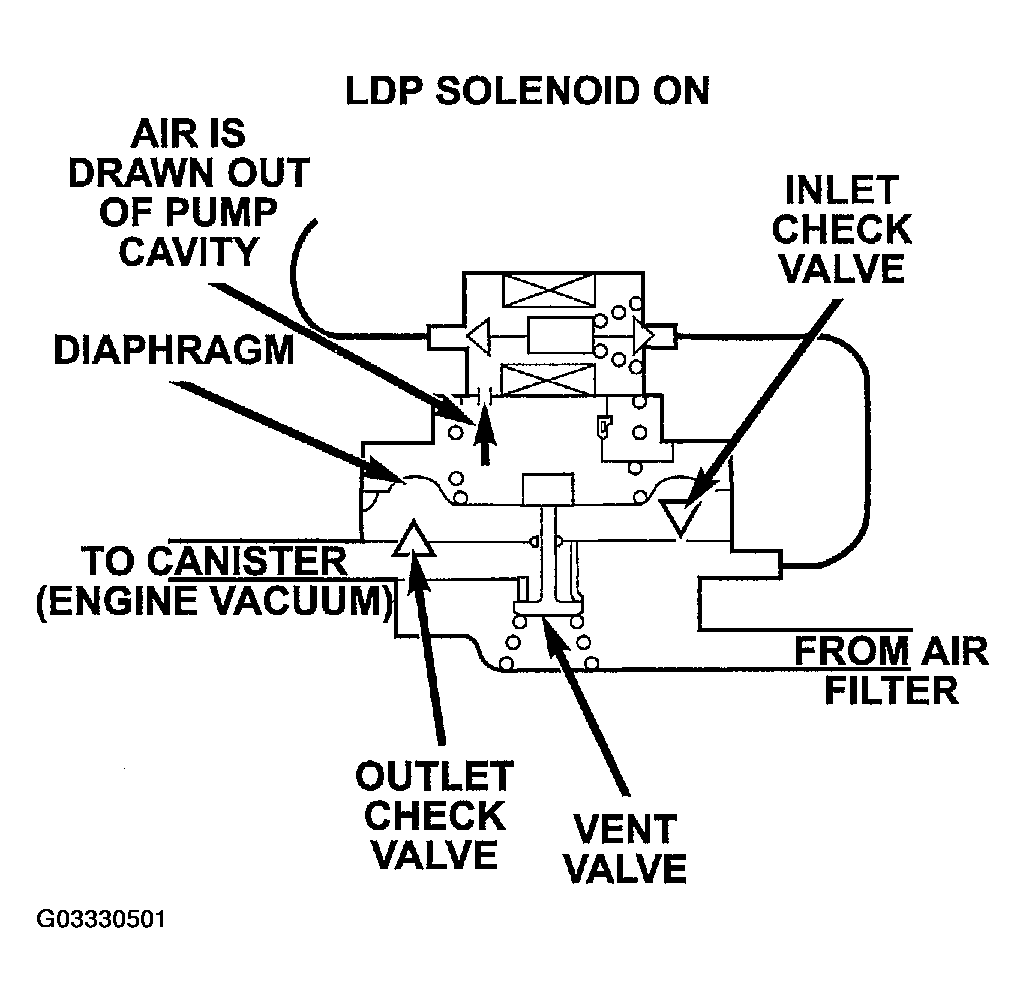 LDP SOLENOID ON

AIR IS DRAWN OUT OF PUMP CAVITY

INLET CHECK VALVE

DIAPHRAGM

TO CANISTER (ENGINE VACUUM)

FROM AIR FILTER

OUTLET CHECK VALVE

VENT VALVE

G03330501