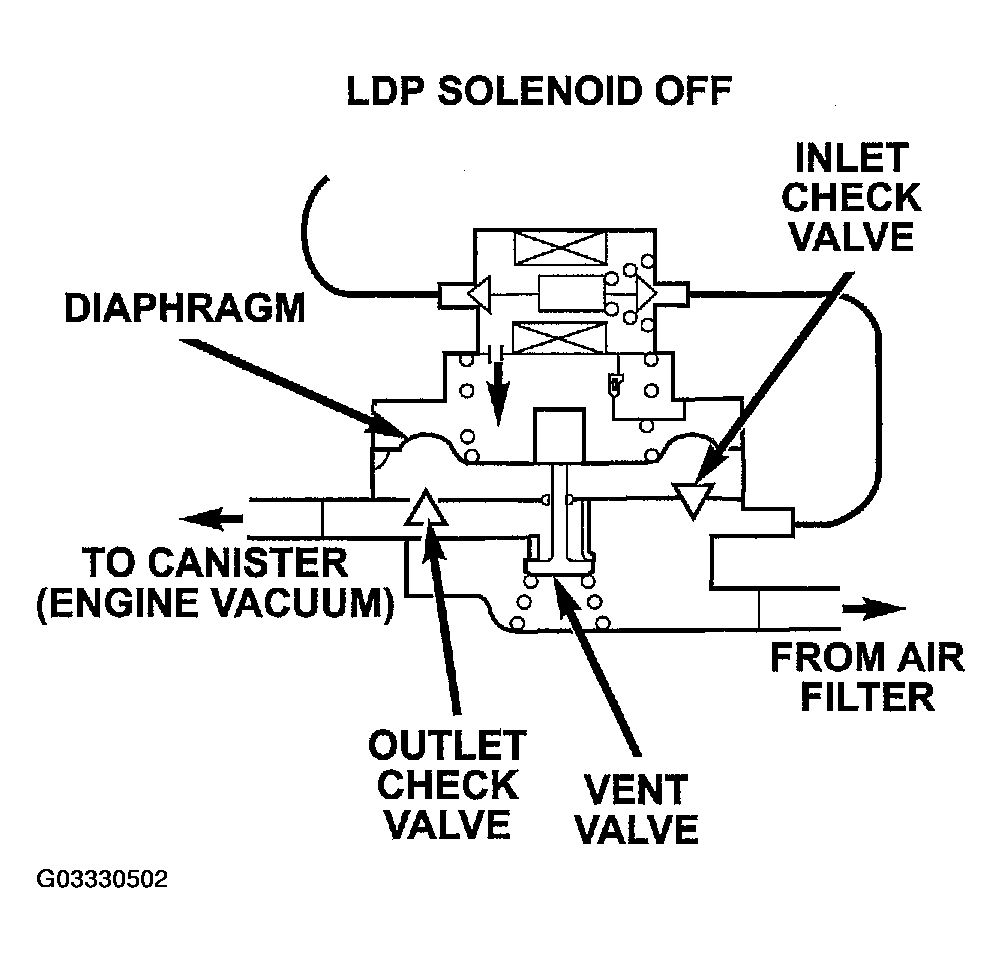 LDP SOLENOID OFF

INLET CHECK VALVE

DIAPHRAGM

TO CANISTER (ENGINE VACUUM)

FROM AIR FILTER

OUTLET CHECK VALVE

VENT VALVE

G03330502