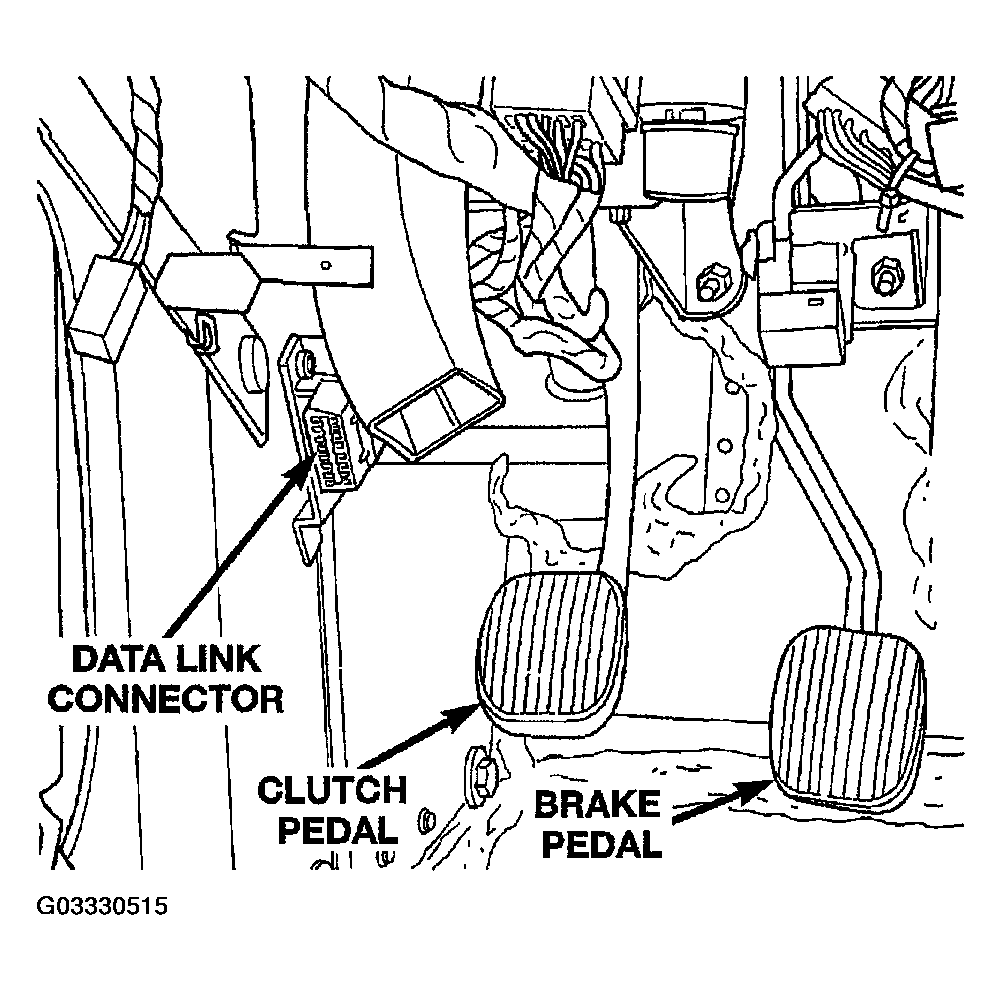 DATA LINK CONNECTOR

CLUTCH PEDAL

BRAKE PEDAL

G03330515