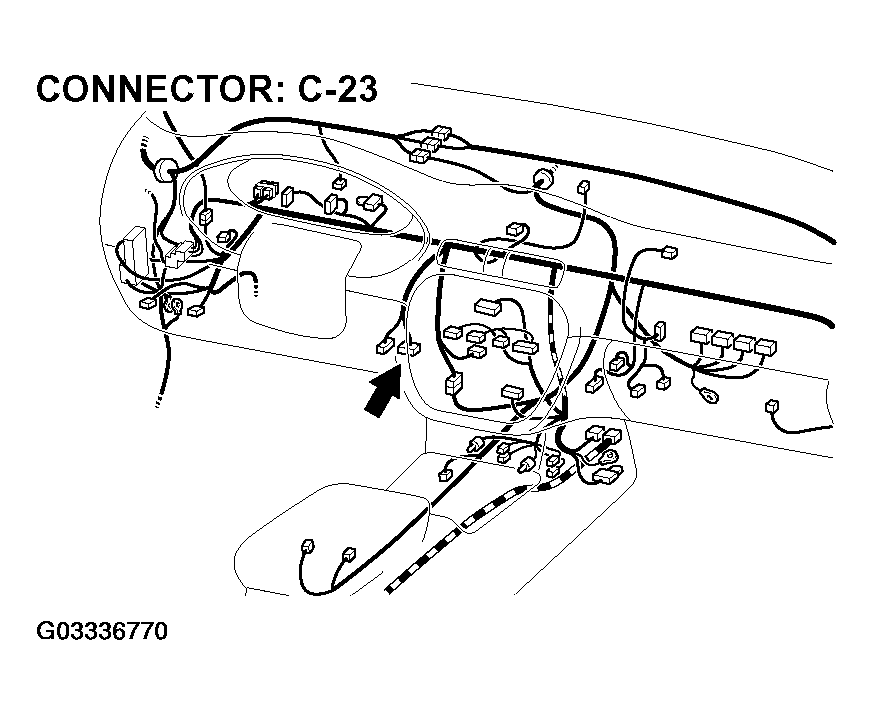 CONNECTOR: C-23

G03336770