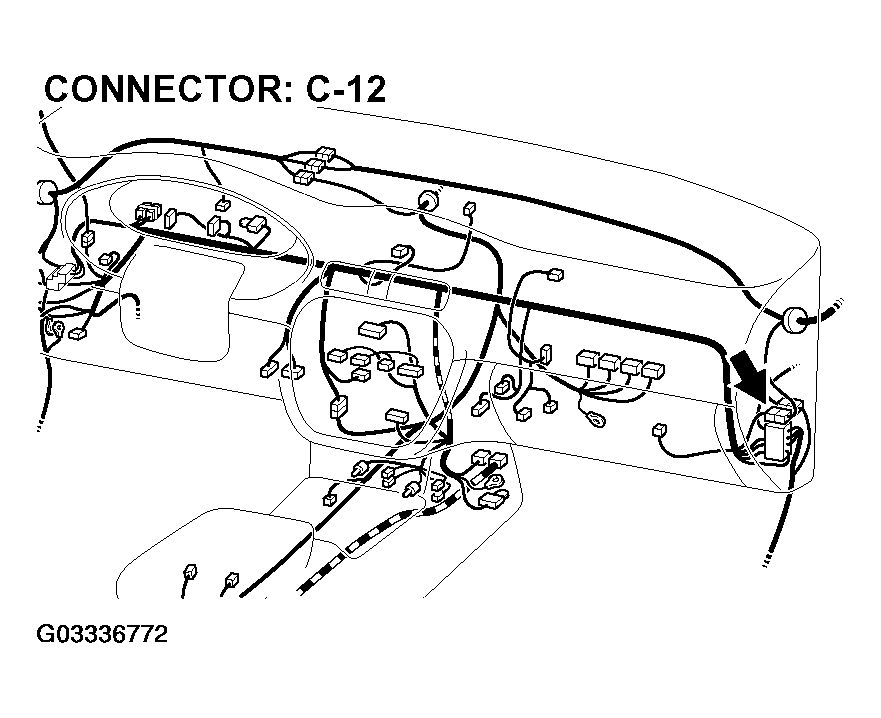 CONNECTOR: C-12

G03336772