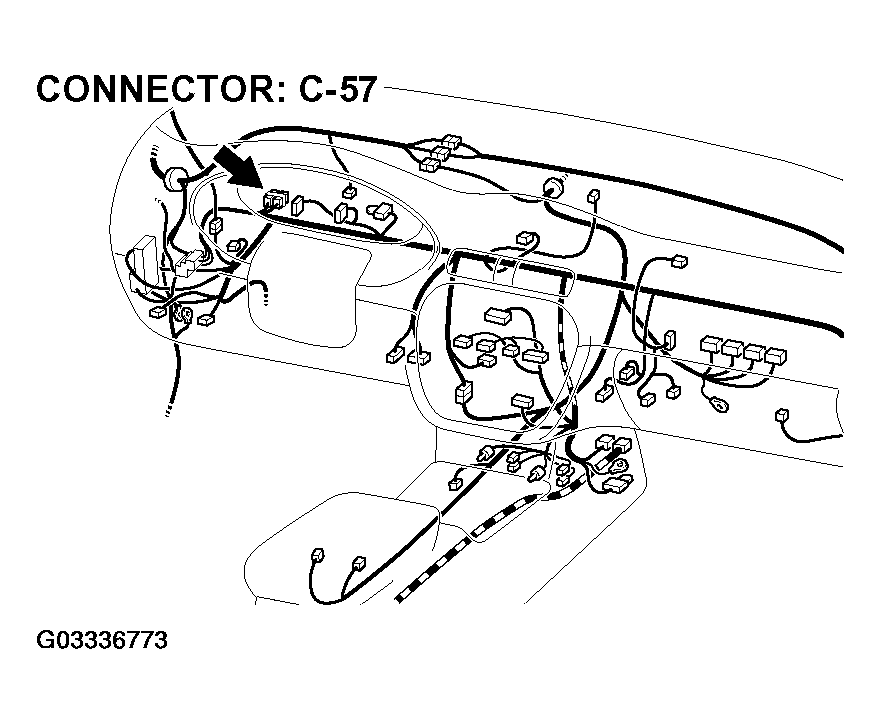 CONNECTOR: C-57

G03336773