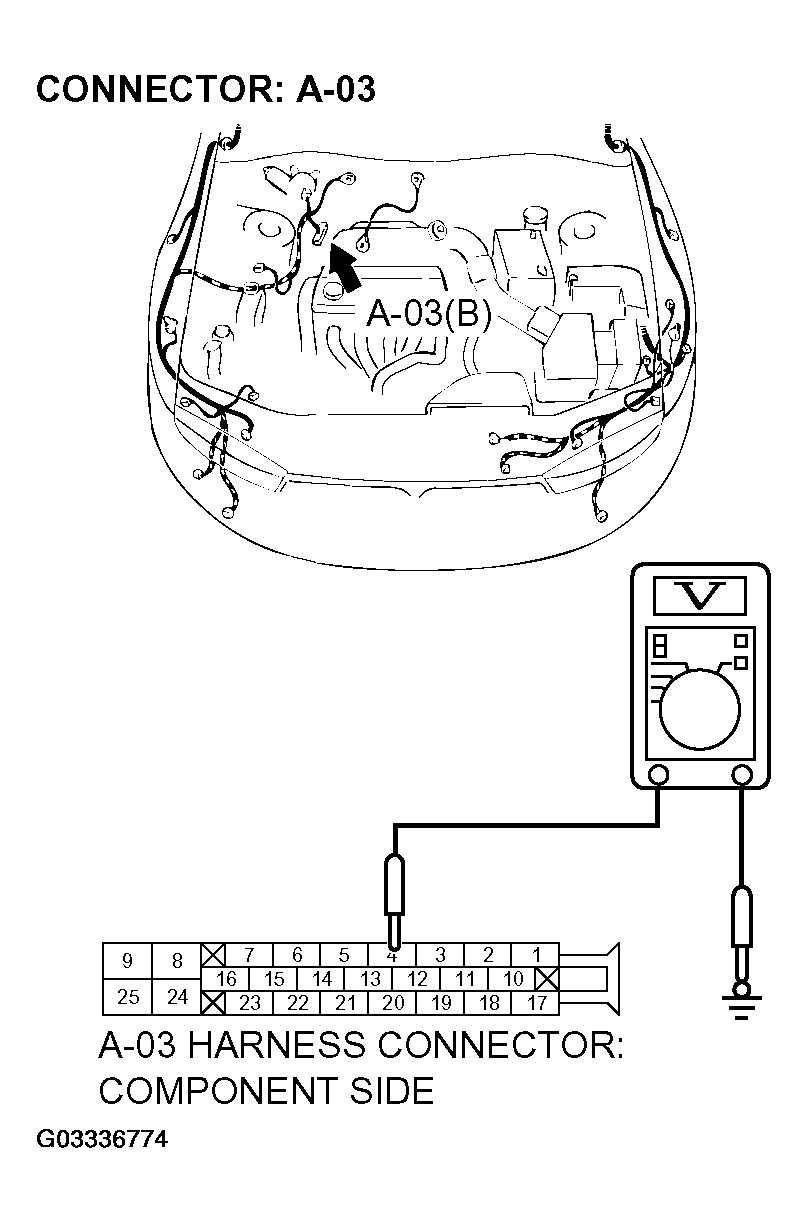 CONNECTOR: A-03

A-03(B)

V

9 8 7 6 5 4 3 2 1
16 15 14 13 12 11 10
25 24 23 22 21 20 19 18 17

A-03 HARNESS CONNECTOR: COMPONENT SIDE

G03336774