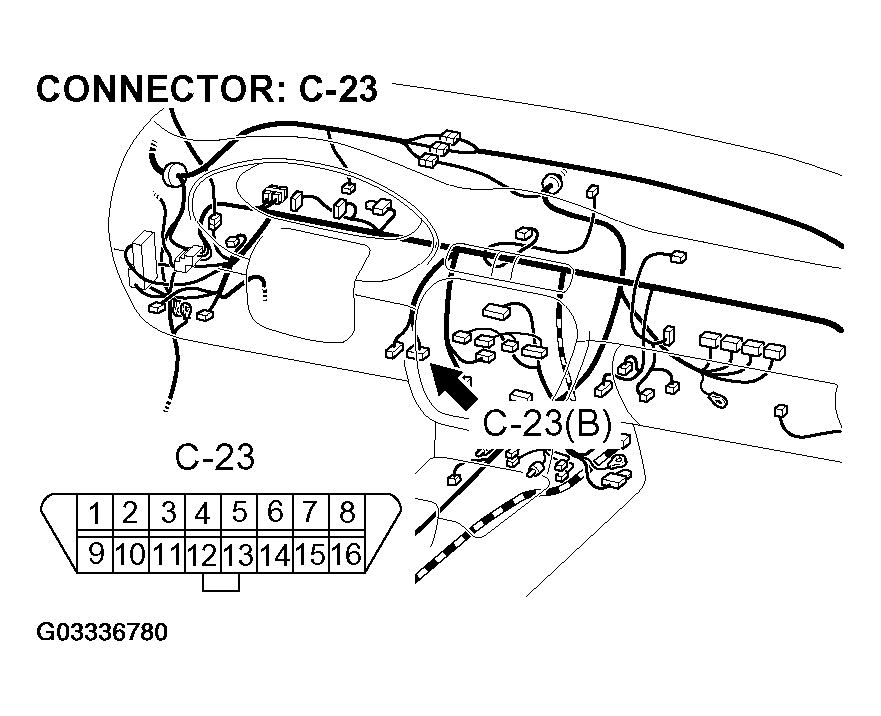 CONNECTOR: C-23

C-23(B)

C-23

| 1 | 2 | 3 | 4 | 5 | 6 | 7 | 8 |
|---|---|---|---|---|---|---|---|
| 9 | 10 | 11 | 12 | 13 | 14 | 15 | 16 |

G03336780