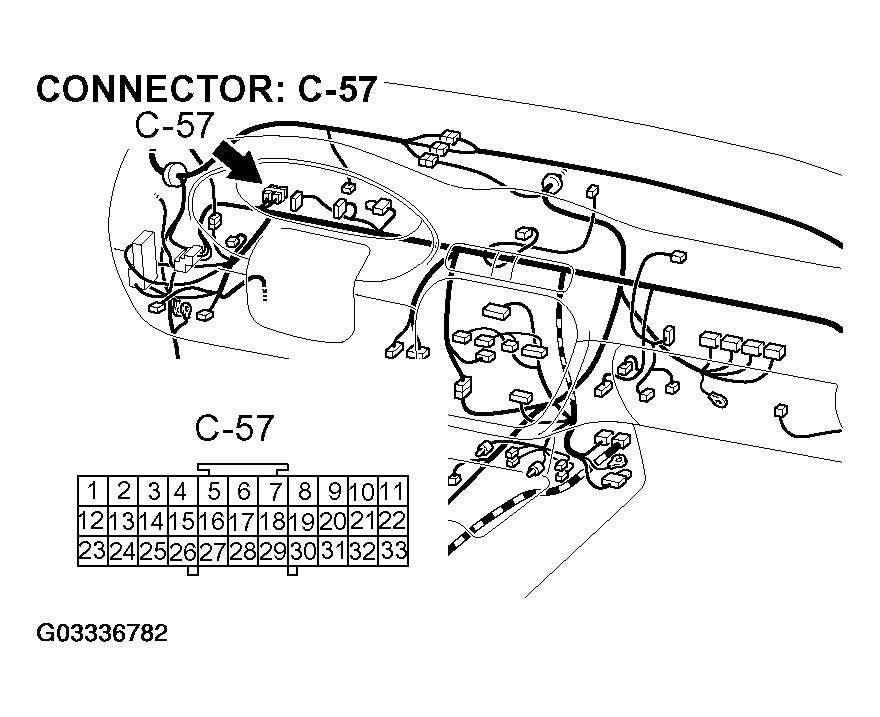 CONNECTOR: C-57

C-57

C-57

| 1 | 2 | 3 | 4 | 5 | 6 | 7 | 8 | 9 | 10 | 11 |
|---|---|---|---|---|---|---|---|---|---|---|
| 12 | 13 | 14 | 15 | 16 | 17 | 18 | 19 | 20 | 21 | 22 |
| 23 | 24 | 25 | 26 | 27 | 28 | 29 | 30 | 31 | 32 | 33 |

G03336782