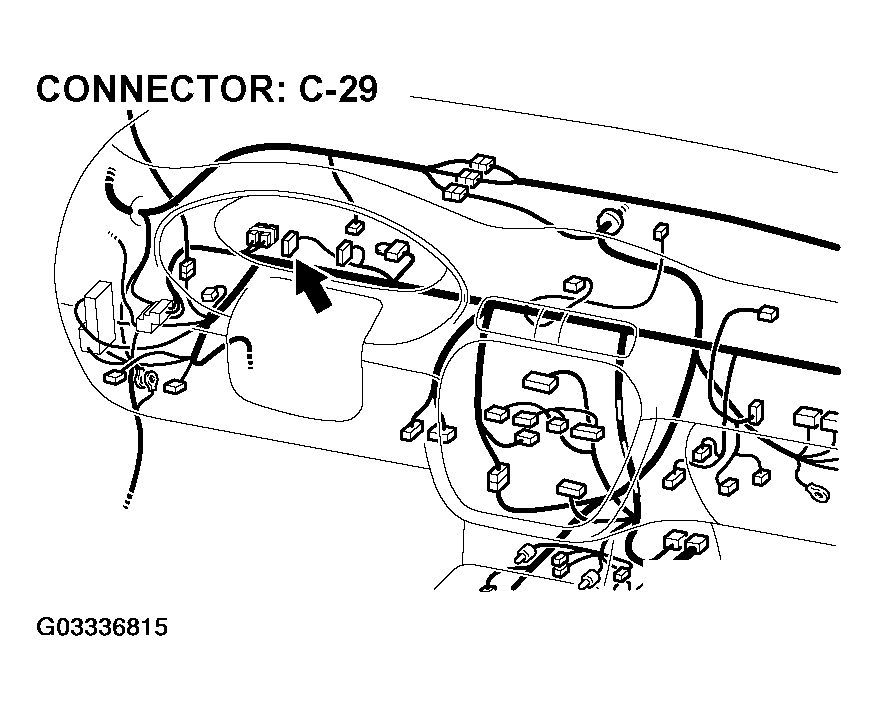 CONNECTOR: C-29

G03336815