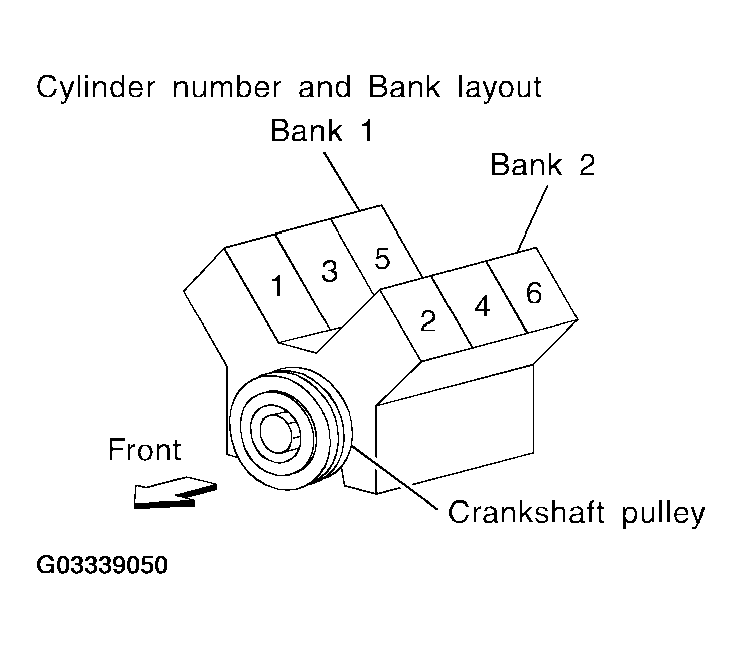 Cylinder number and Bank layout

Bank 1

Bank 2

1 3 5

2 4 6

Front

Crankshaft pulley

G03339050