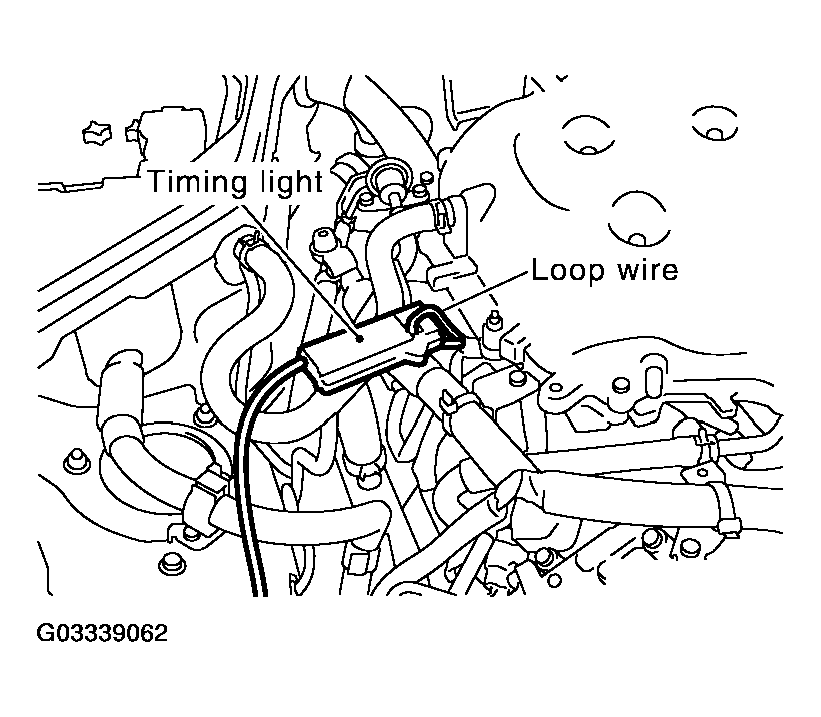 Timing light

Loop wire

G03339062