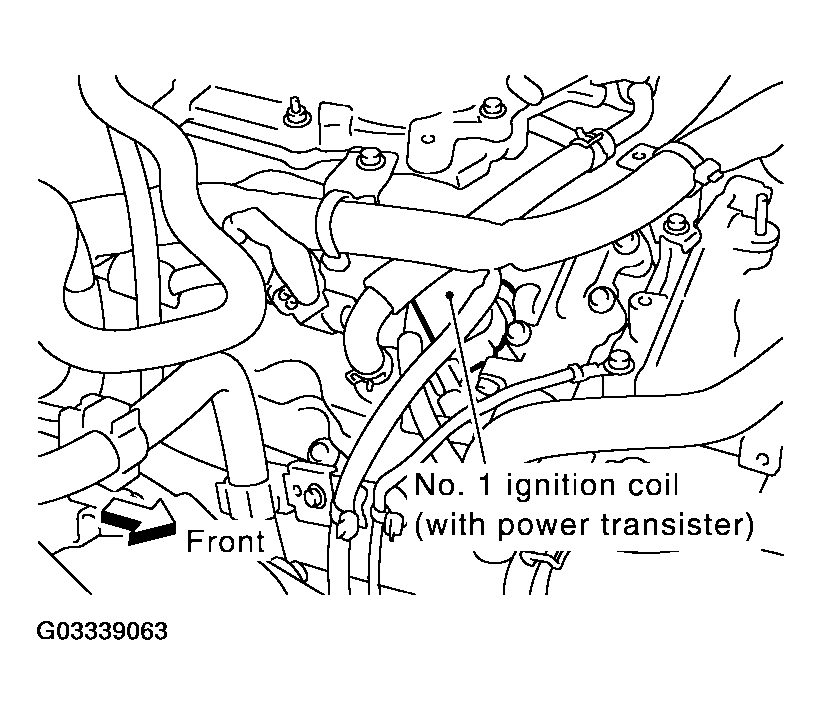 No. 1 ignition coil
(with power transister)

Front

G03339063