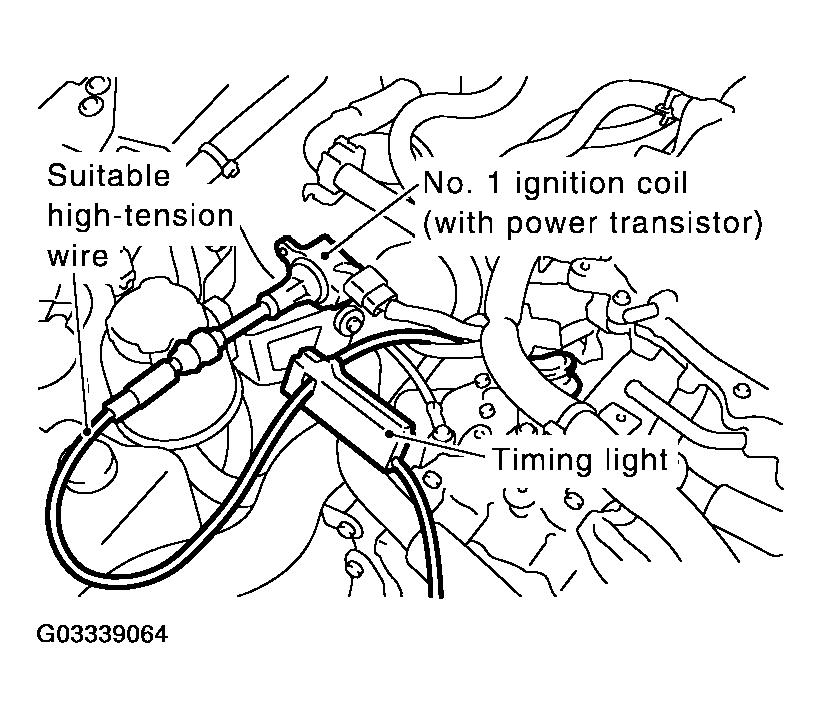 Suitable high-tension wire

No. 1 ignition coil (with power transistor)

Timing light

G03339064