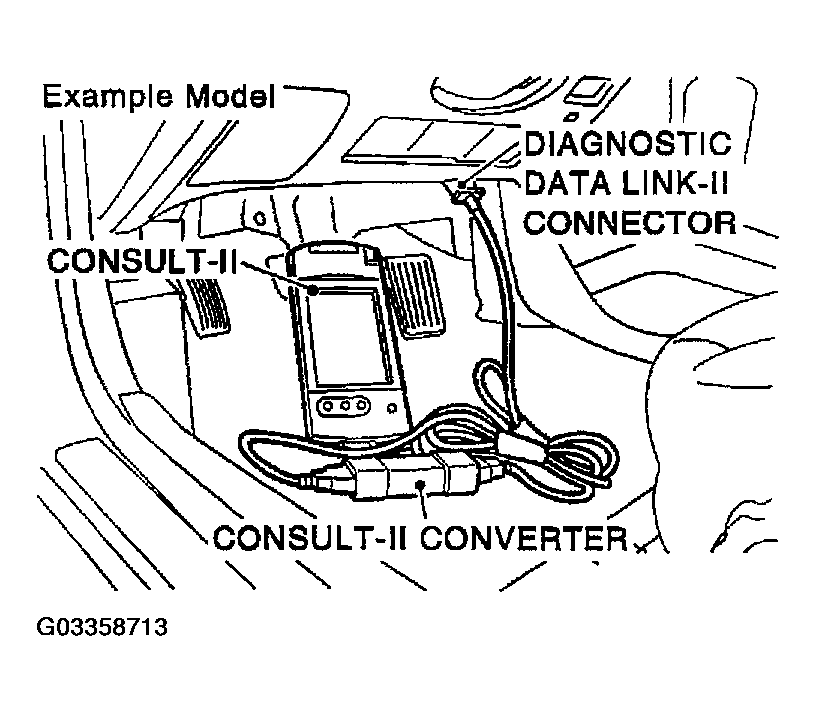 Example Model

DIAGNOSTIC DATA LINK-II CONNECTOR

CONSULT-II

CONSULT-II CONVERTER

G03358713