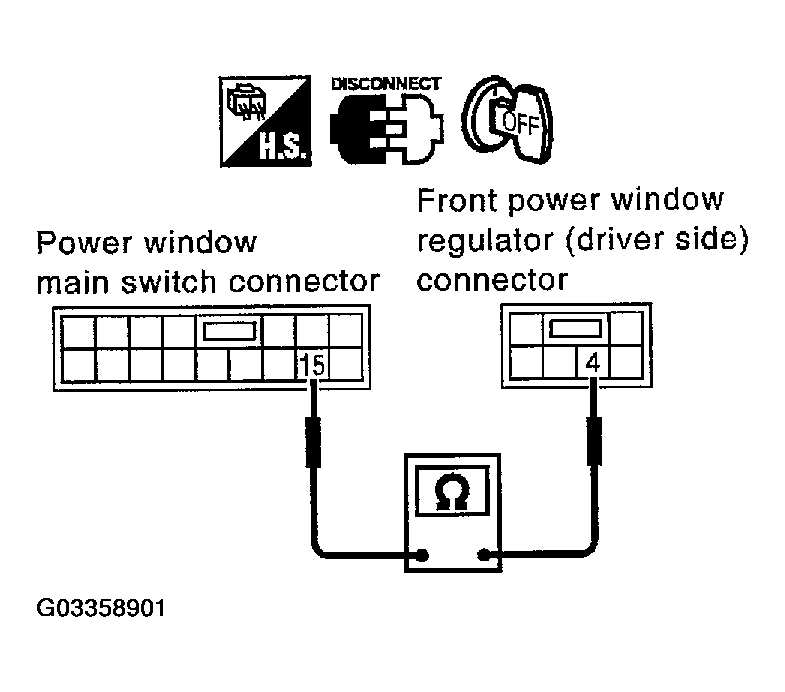 H.S.

DISCONNECT

OFF

Power window main switch connector

Front power window regulator (driver side) connector

15

4

Ω

G03358901