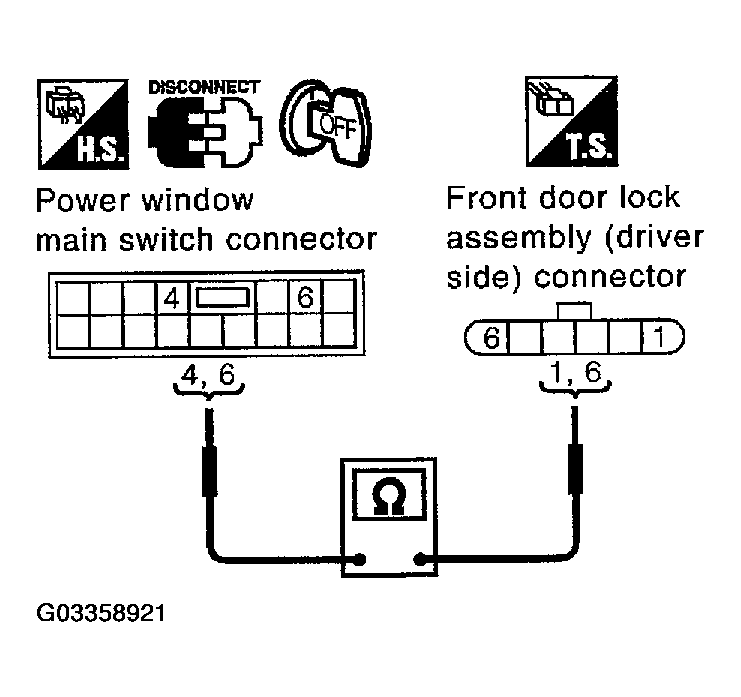 H.S.

DISCONNECT

OFF

T.S.

Power window main switch connector

4 6

4, 6

Front door lock assembly (driver side) connector

6 1

1, 6

Ω

G03358921