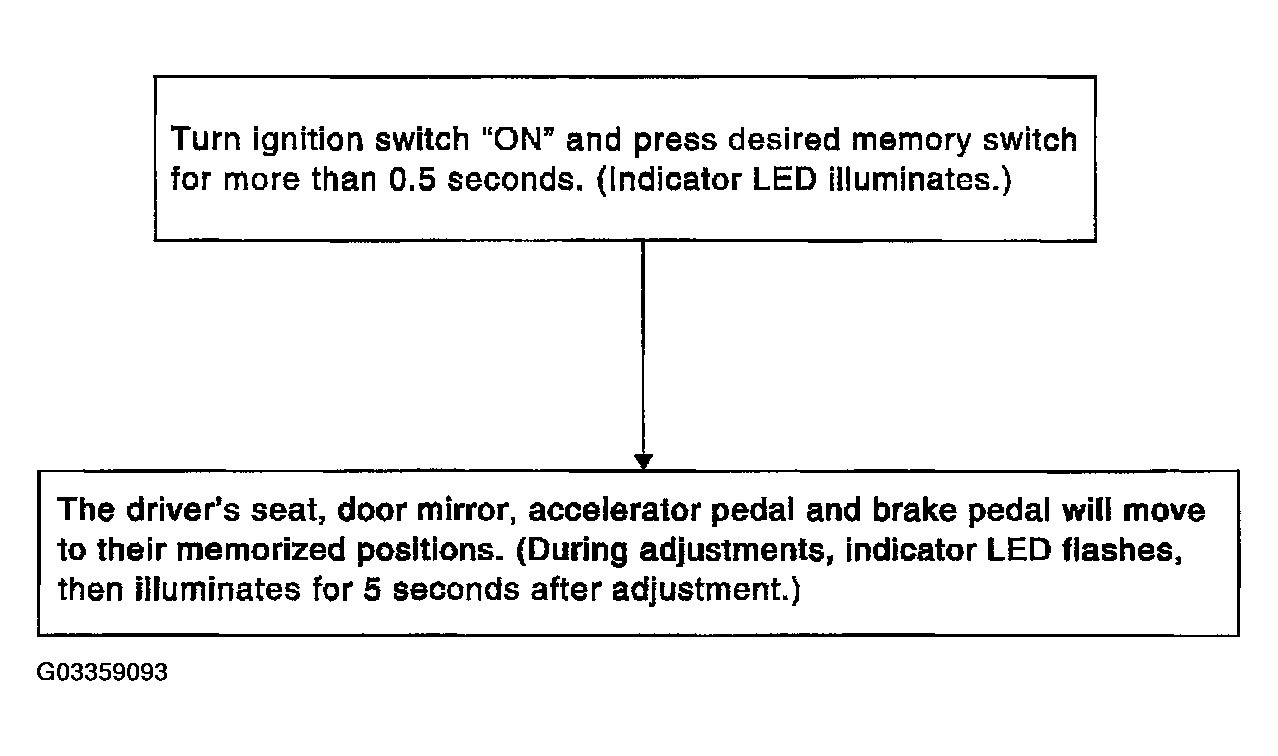 Turn ignition switch "ON" and press desired memory switch for more than 0.5 seconds. (Indicator LED illuminates.)

The driver's seat, door mirror, accelerator pedal and brake pedal will move to their memorized positions. (During adjustments, indicator LED flashes, then illuminates for 5 seconds after adjustment.)

G03359093