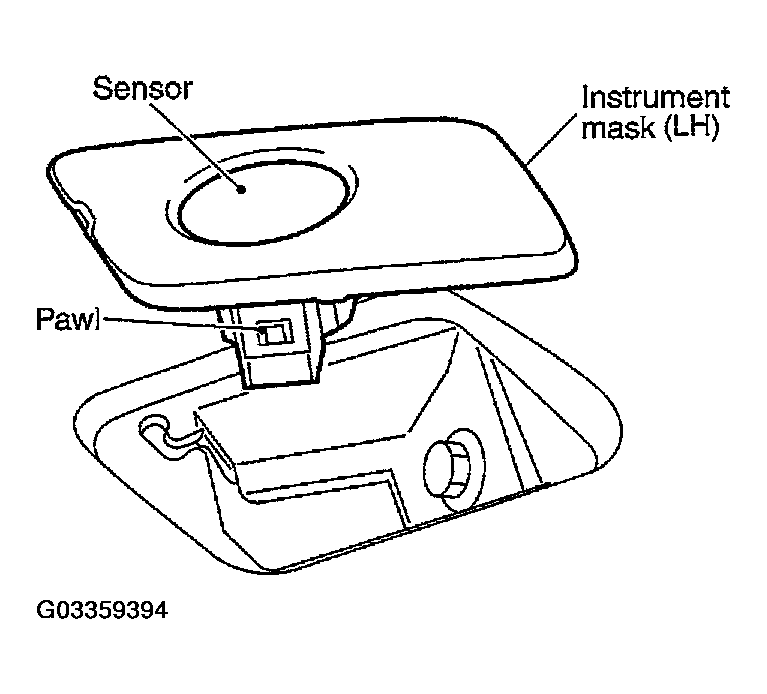 Sensor

Instrument mask (LH)

Pawl

G03359394