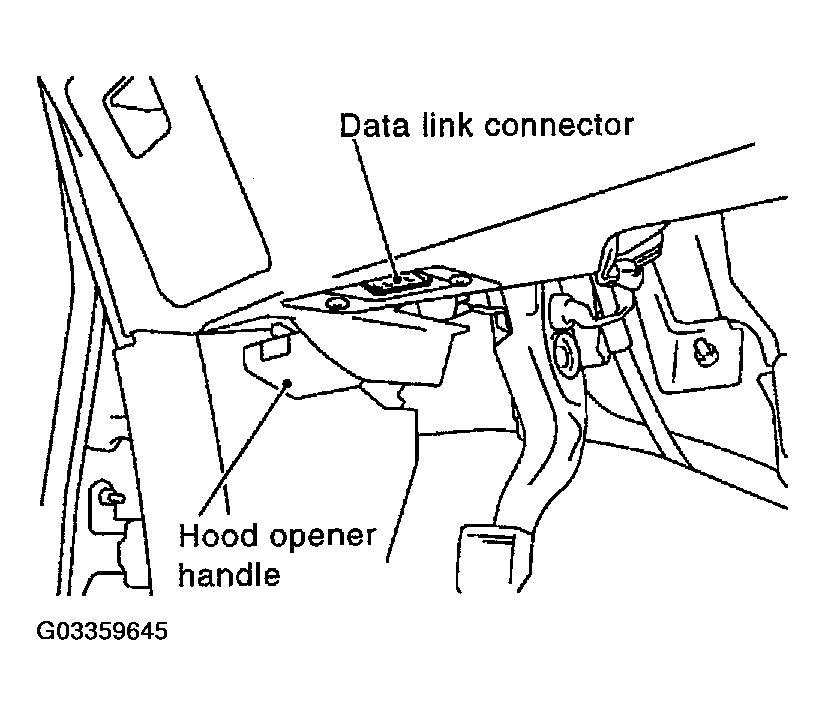 Data link connector

Hood opener handle

G03359645