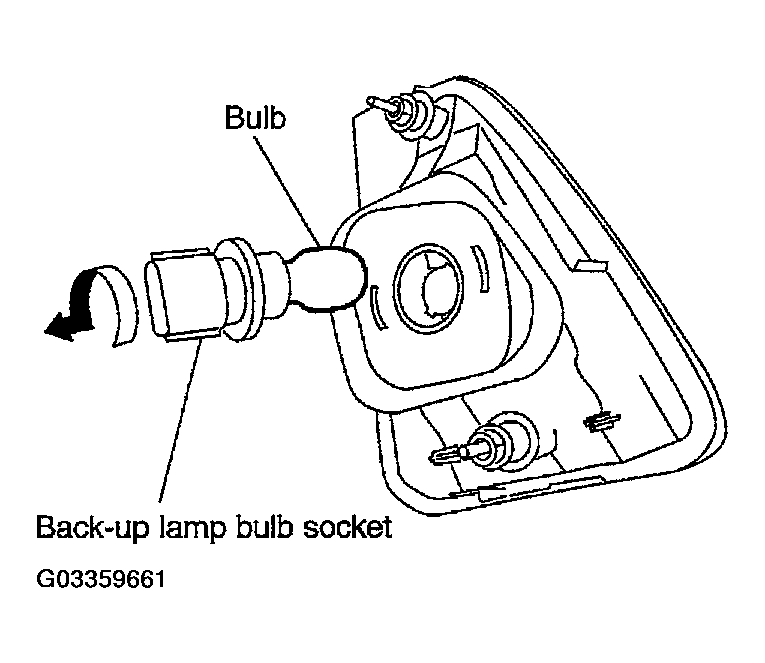 Bulb

Back-up lamp bulb socket

G03359661