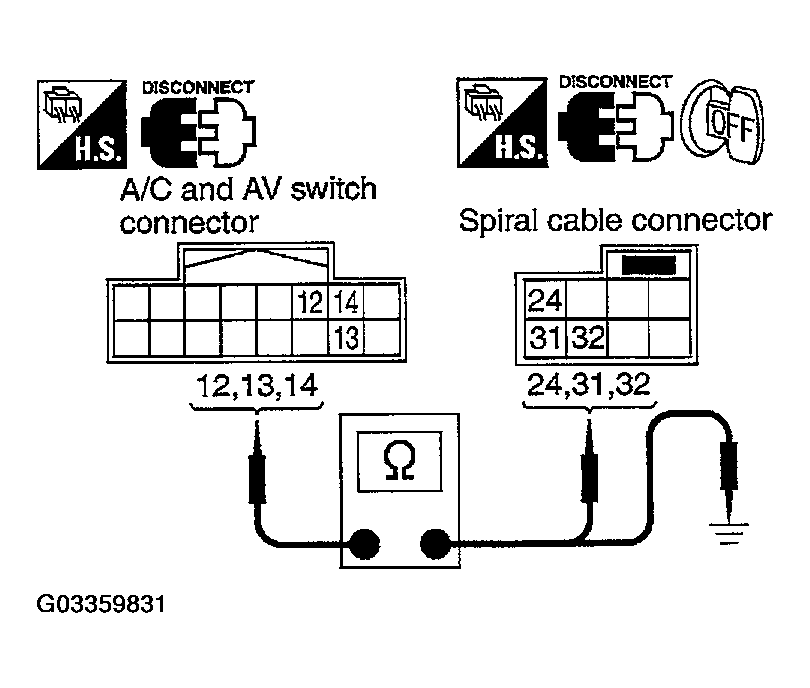 H.S. DISCONNECT

A/C and AV switch connector

12 14
13

12,13,14

H.S. DISCONNECT OFF

Spiral cable connector

24
31 32

24,31,32

Ω

G03359831