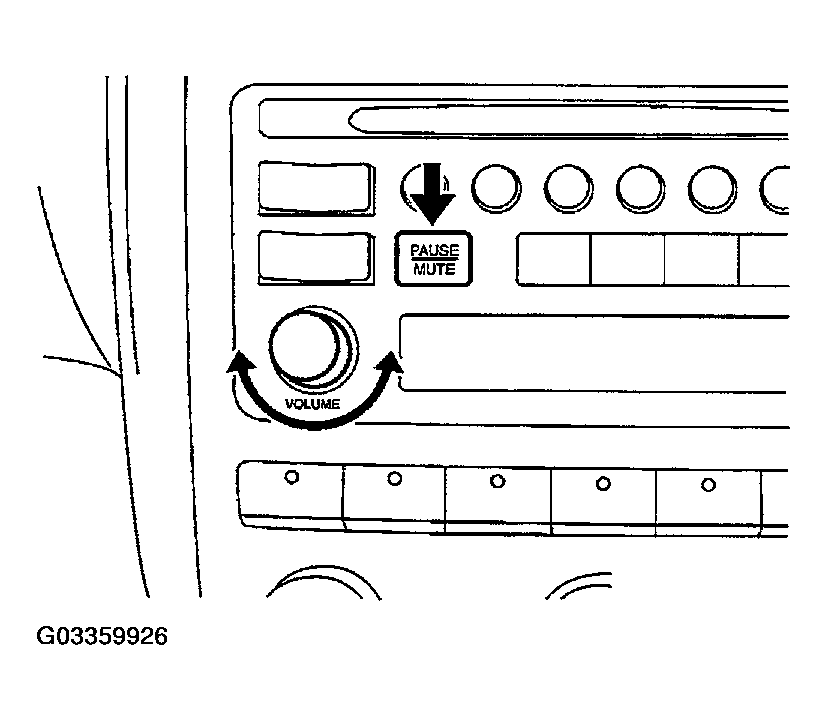 PAUSE
MUTE

VOLUME

G03359926